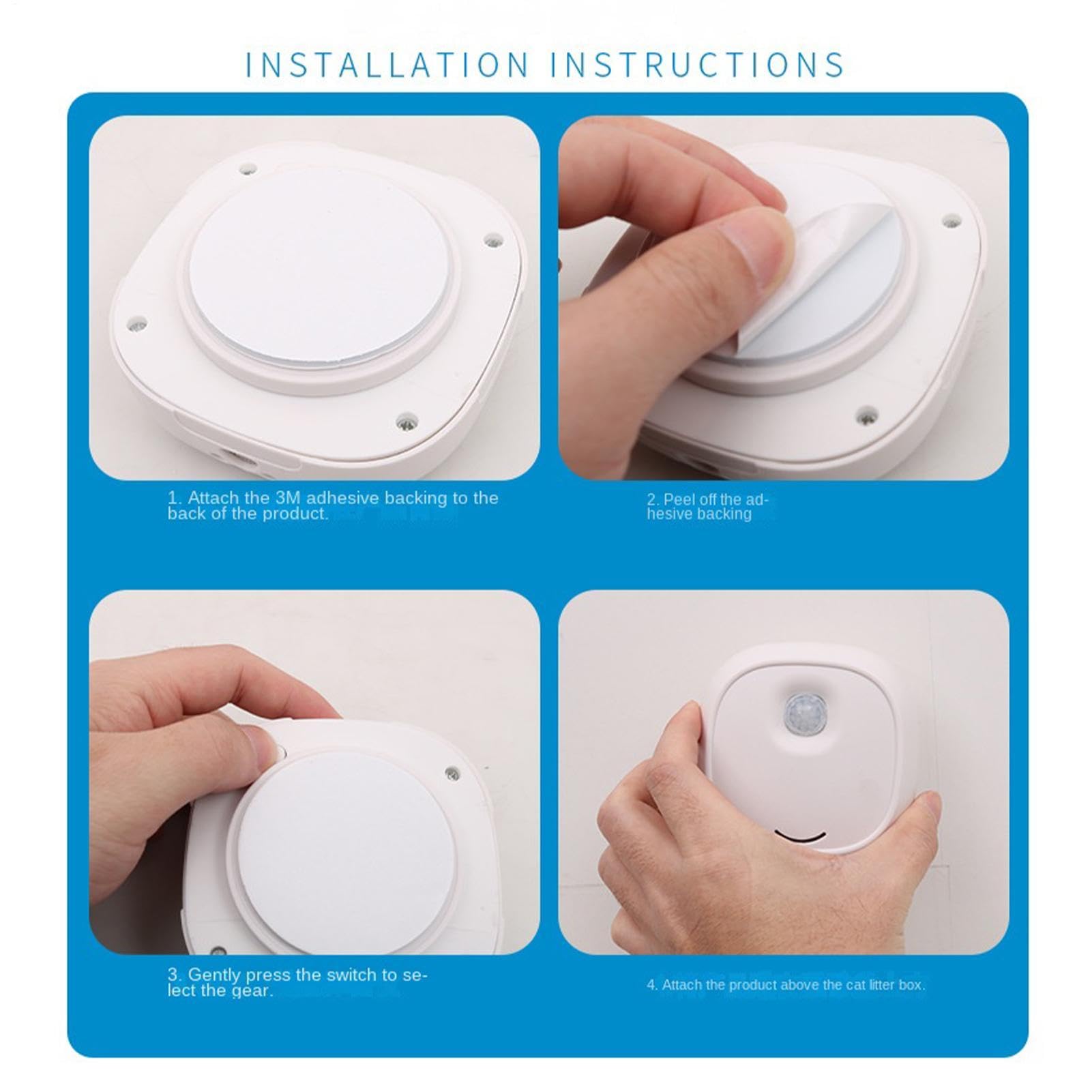 INSTALLATION INSTRUCTIONS

1. Attach the 3M adhesive backing to the back of the product.

2. Peel off the adhesive backing

3. Gently press the switch to select the gear.

4. Attach the product above the cat litter box.