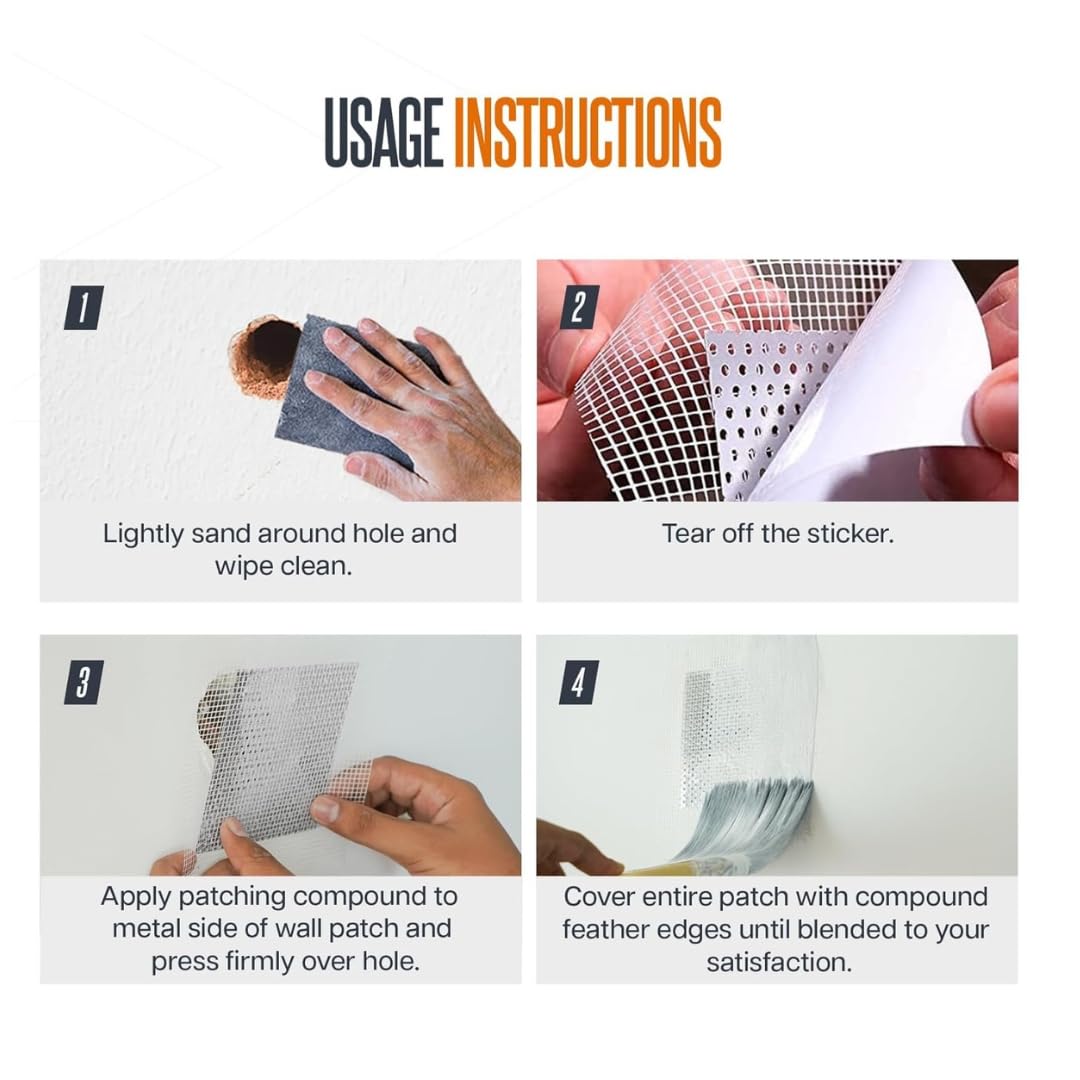 USAGE INSTRUCTIONS

1

Lightly sand around hole and wipe clean.

2

Tear off the sticker.

3

Apply patching compound to metal side of wall patch and press firmly over hole.

4

Cover entire patch with compound feather edges until blended to your satisfaction.