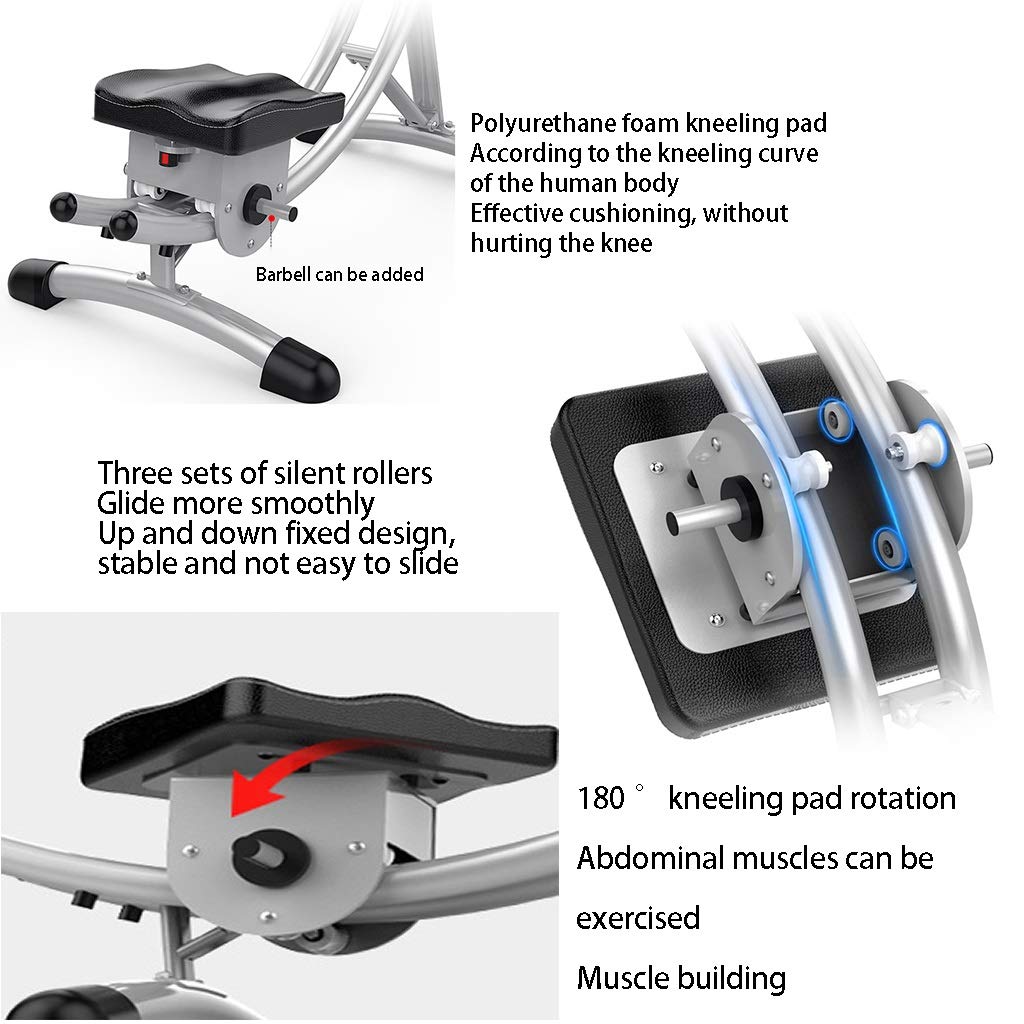 Polyurethane foam kneeling pad
According to the kneeling curve of the human body
Effective cushioning, without hurting the knee

Barbell can be added

Three sets of silent rollers
Glide more smoothly
Up and down fixed design, stable and not easy to slide

180 ° kneeling pad rotation

Abdominal muscles can be exercised

Muscle building