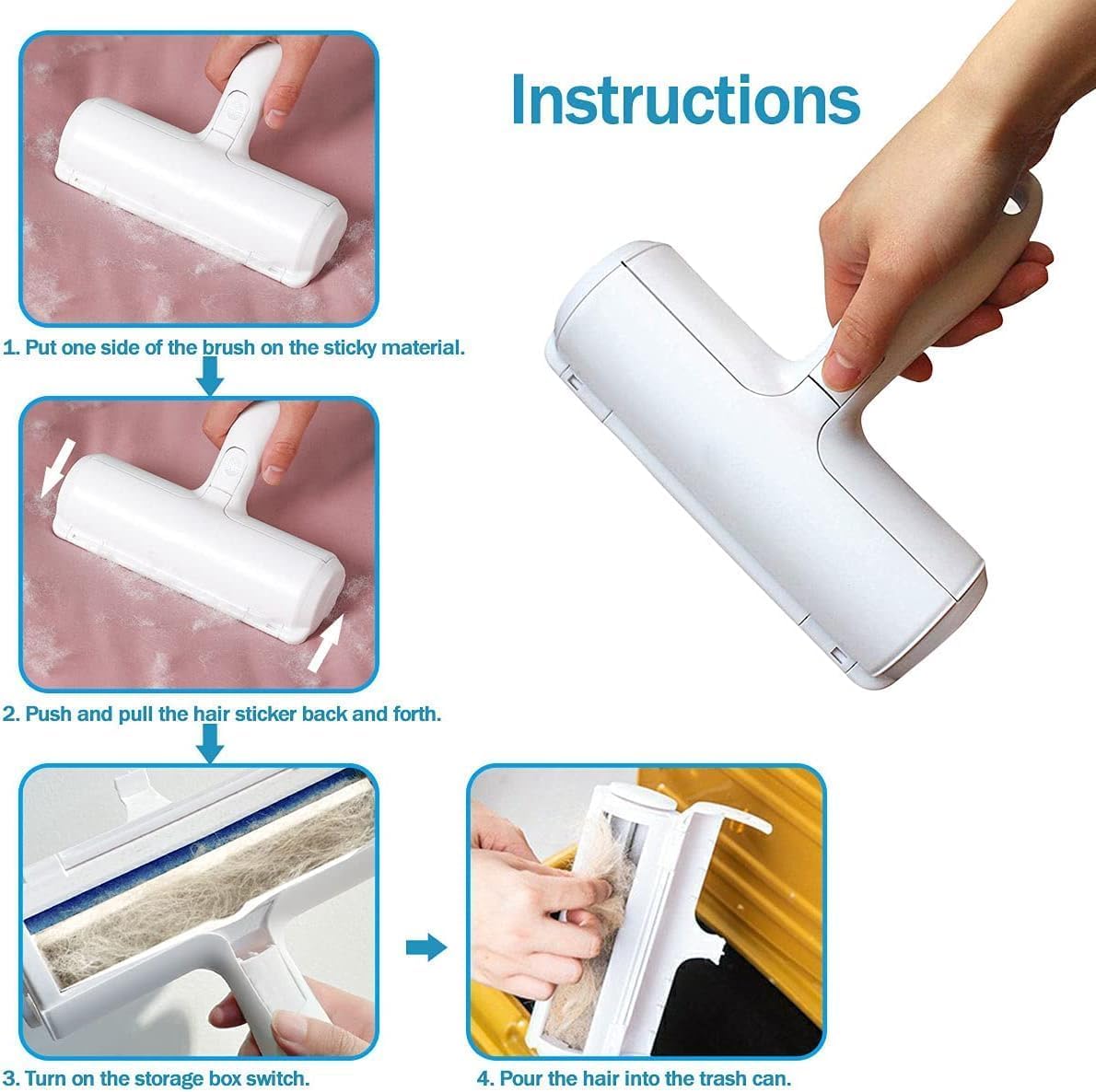 Instructions

1. Put one side of the brush on the sticky material.

2. Push and pull the hair sticker back and forth.

3. Turn on the storage box switch.

4. Pour the hair into the trash can.