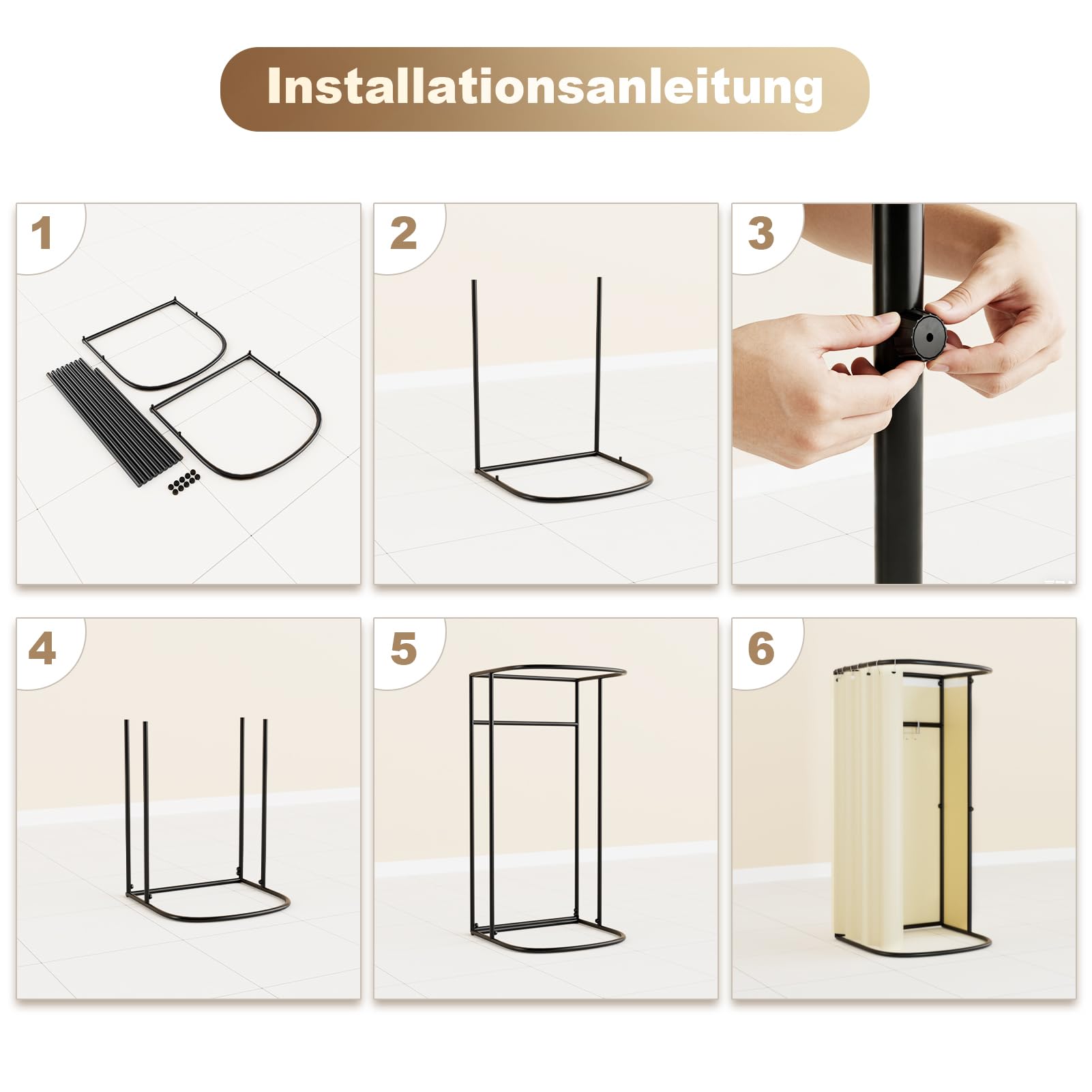 Installationsanleitung

1

2

3

4

5

6