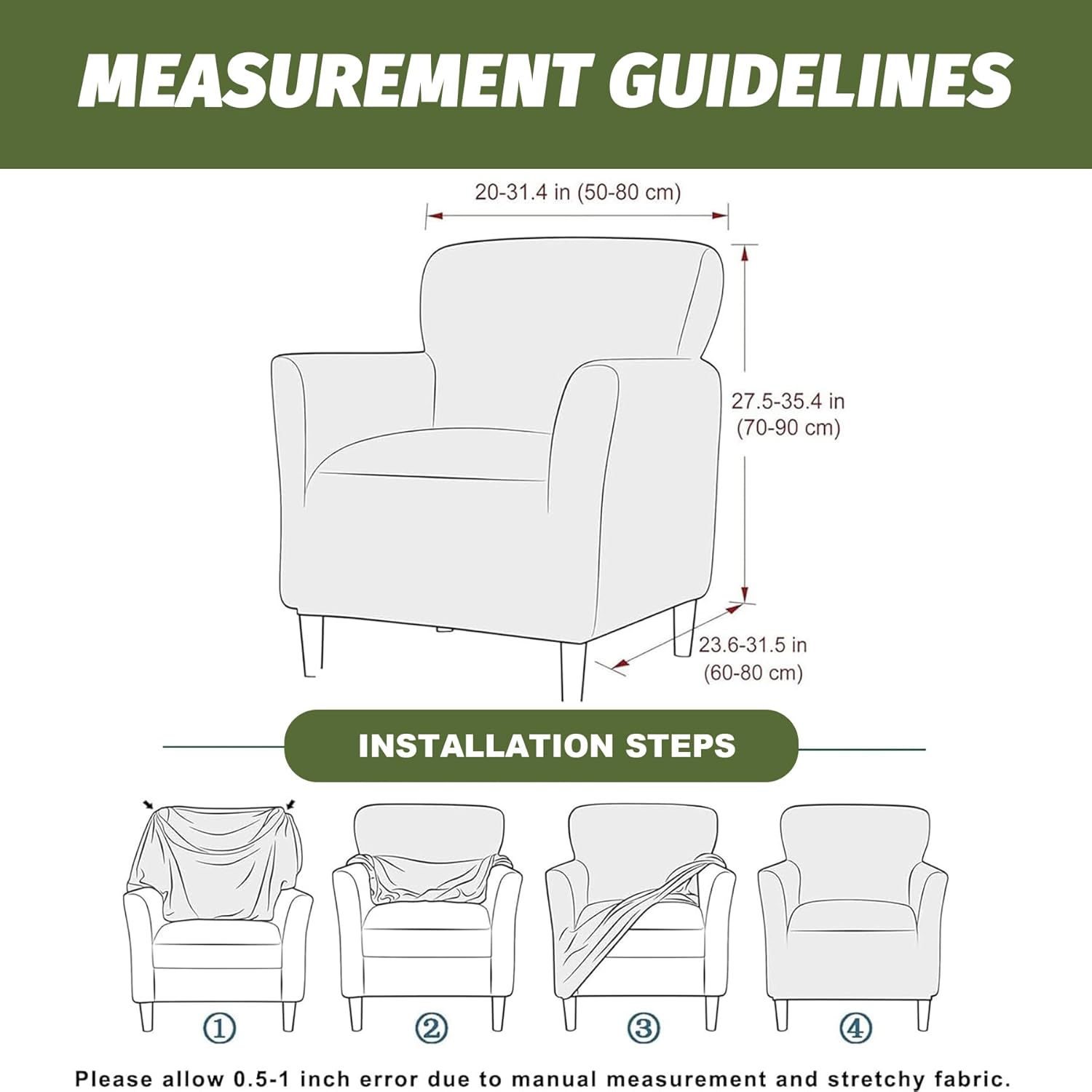 MEASUREMENT GUIDELINES

20-31.4 in (50-80 cm)

27.5-35.4 in (70-90 cm)

23.6-31.5 in (60-80 cm)

INSTALLATION STEPS

①

②

③

④

Please allow 0.5-1 inch error due to manual measurement and stretchy fabric.