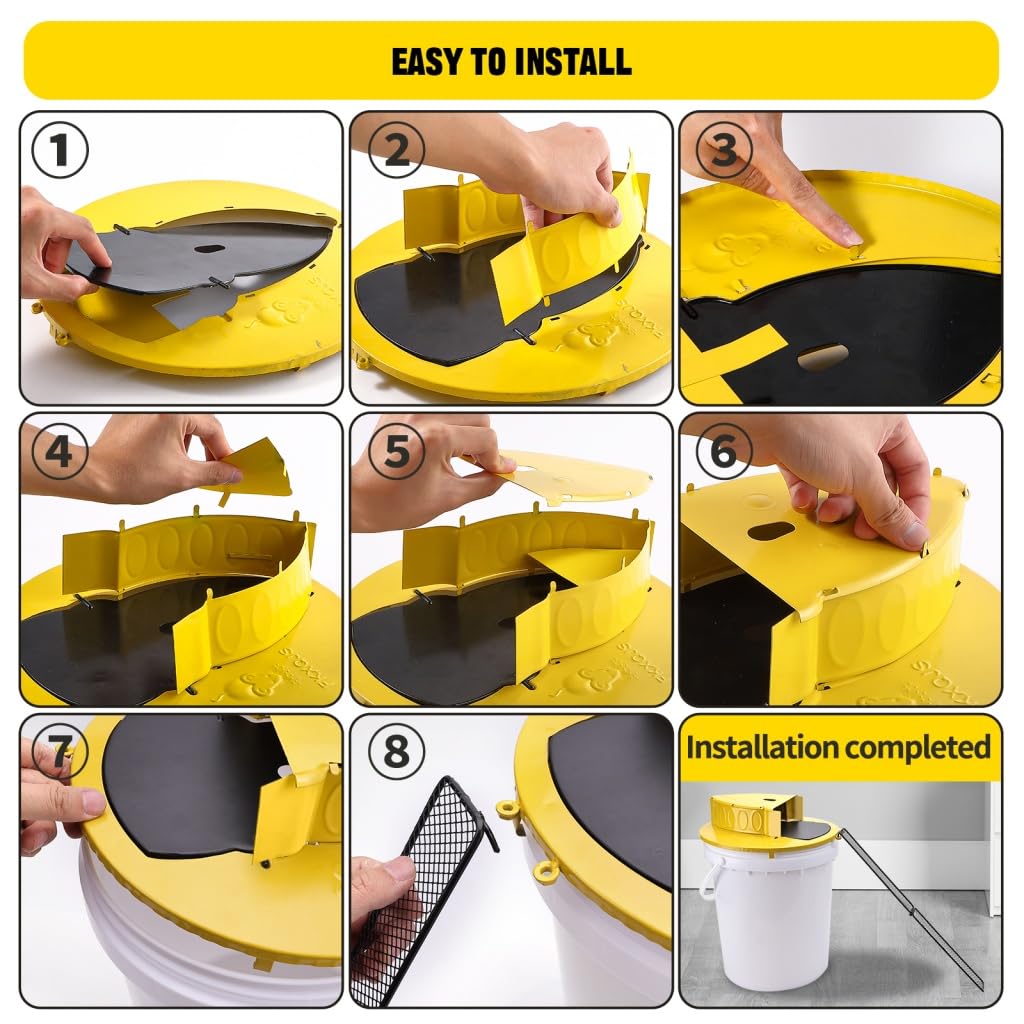 EASY TO INSTALL

1

2

3

4

5

6

7

8

Installation completed