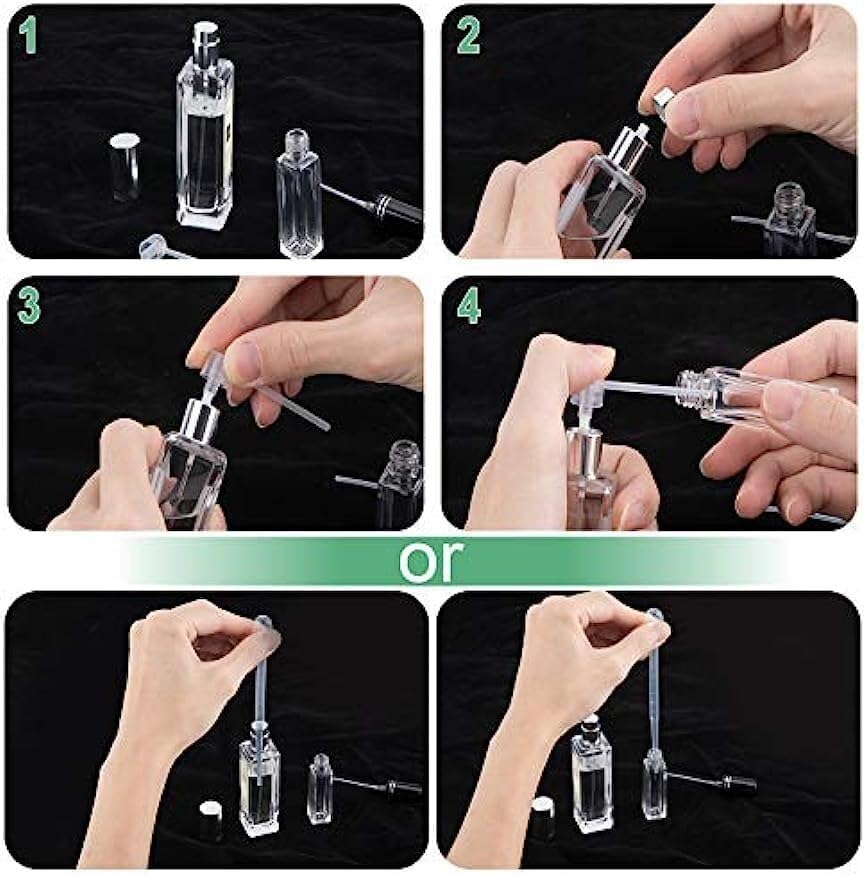 1
2
3
4
or