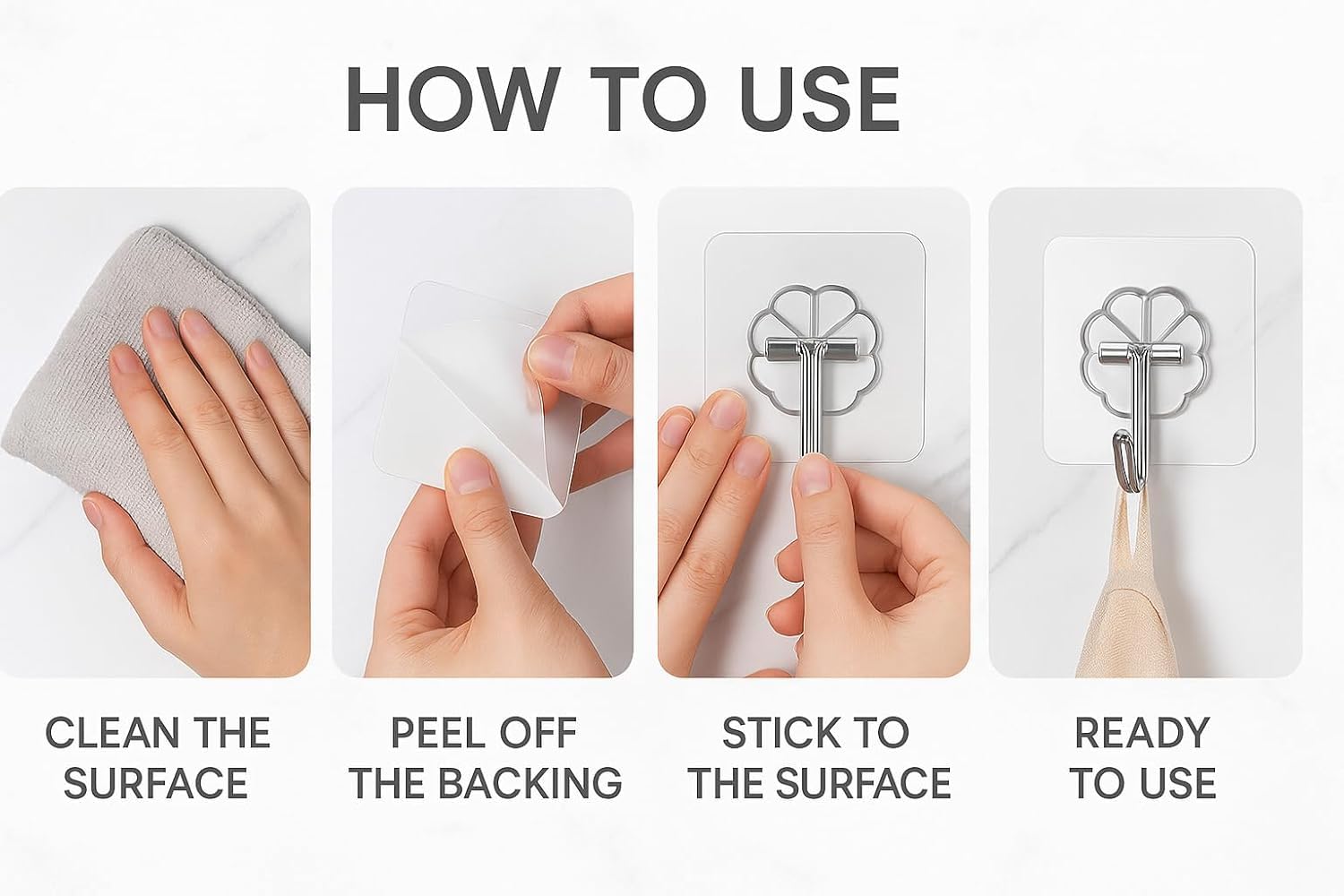 HOW TO USE

CLEAN THE SURFACE

PEEL OFF THE BACKING

STICK TO THE SURFACE

READY TO USE