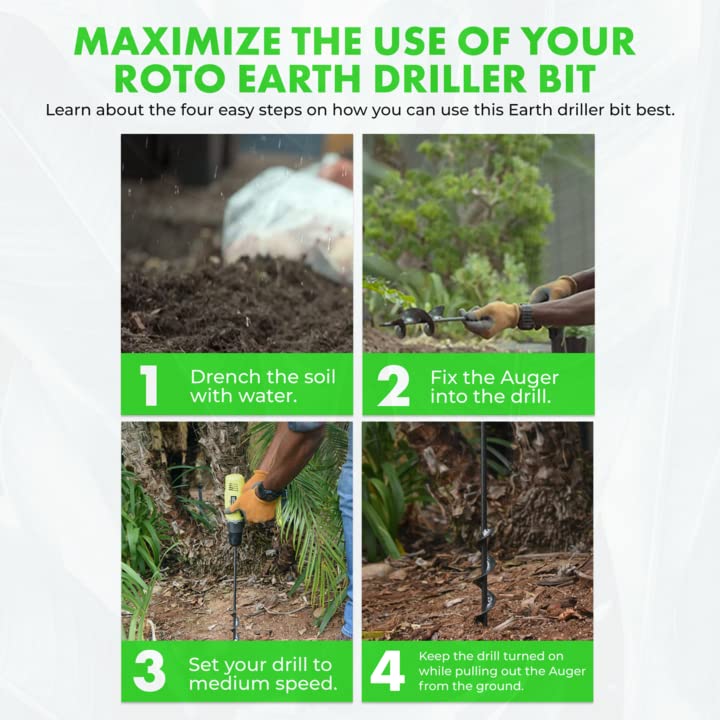 MAXIMIZE THE USE OF YOUR ROTO EARTH DRILLER BIT

Learn about the four easy steps on how you can use this Earth driller bit best.

1 Drench the soil with water.

2 Fix the Auger into the drill.

3 Set your drill to medium speed.

4 Keep the drill turned on while pulling out the Auger from the ground.