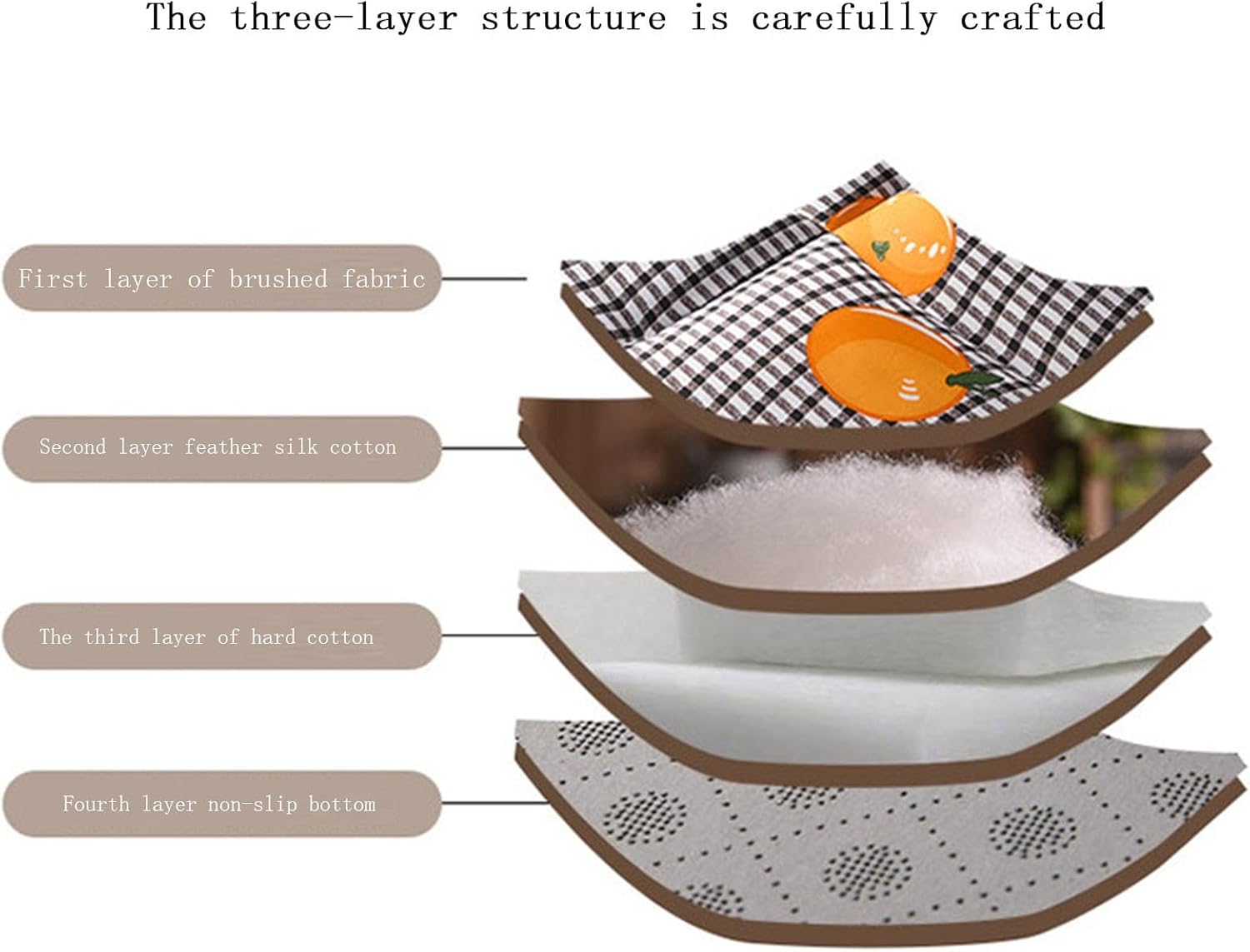 The three-layer structure is carefully crafted

First layer of brushed fabric

Second layer feather silk cotton

The third layer of hard cotton

Fourth layer non-slip bottom