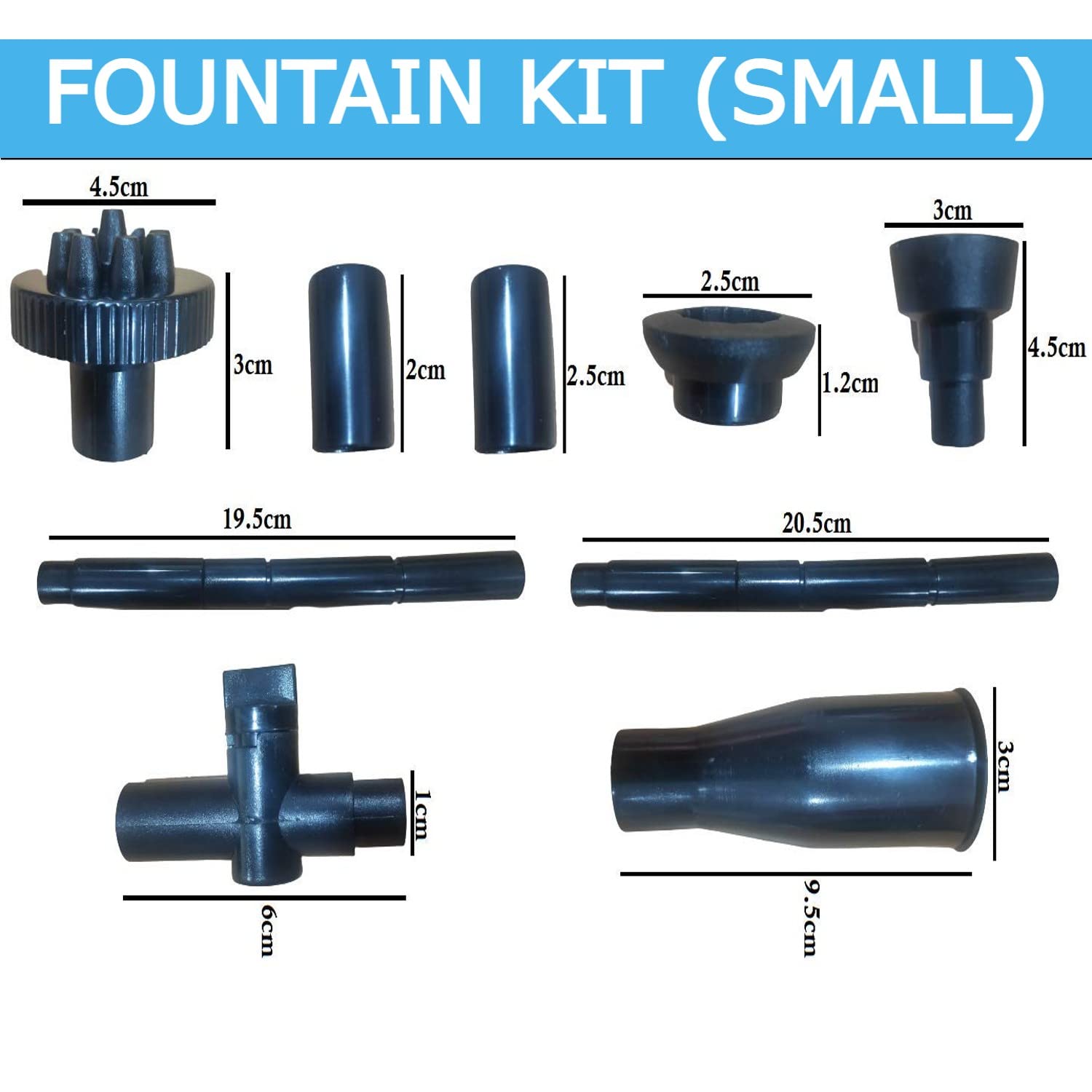 FOUNTAIN KIT (SMALL)

4.5cm
3cm
2cm
2.5cm
2.5cm
1.2cm
3cm
4.5cm

19.5cm
20.5cm

1cm
6cm
3cm
9.5cm