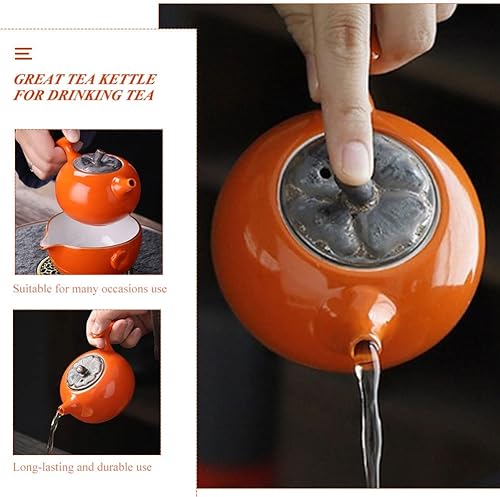 GREAT TEA KETTLE FOR DRINKING TEA

Suitable for many occasions use

Long-lasting and durable use