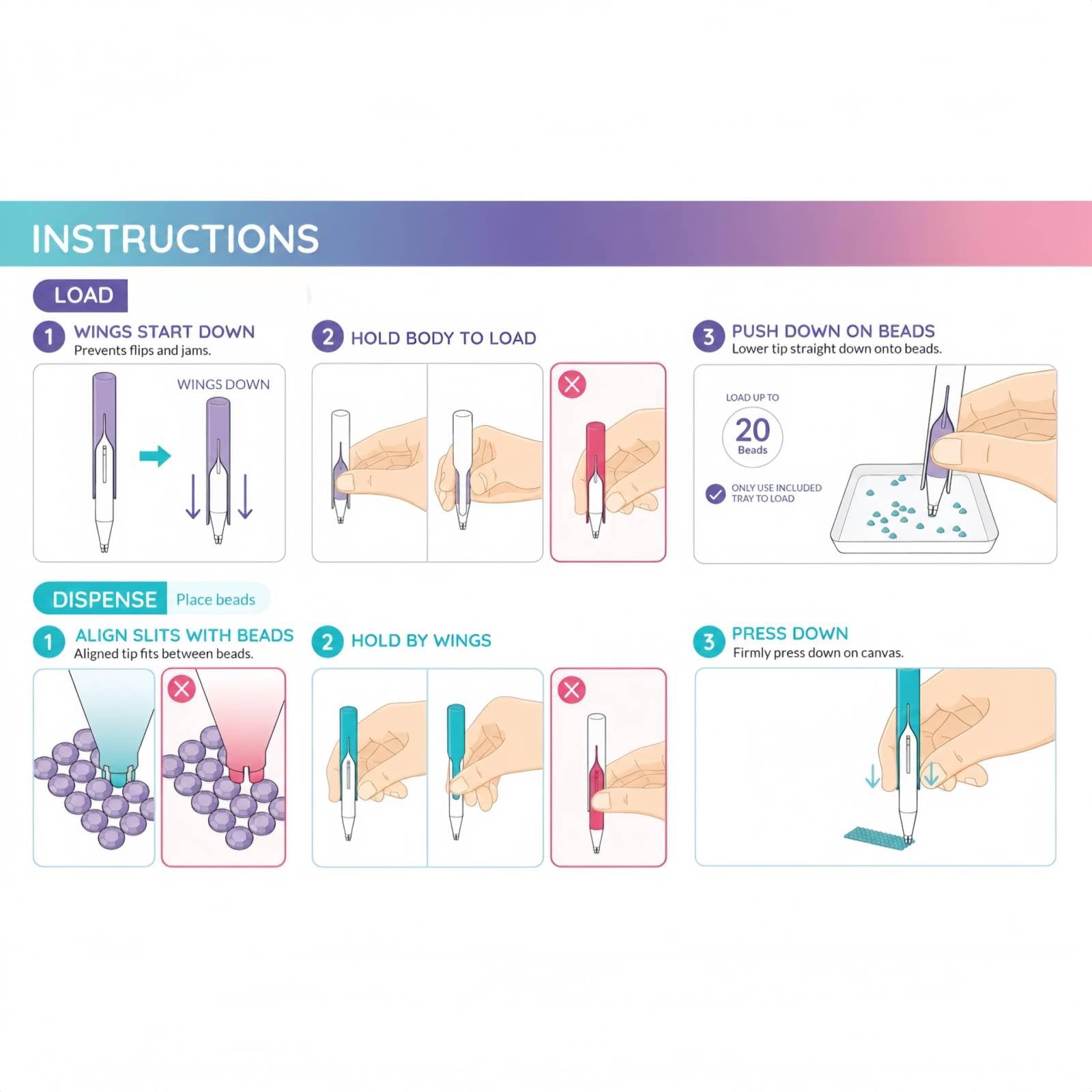 INSTRUCTIONS

LOAD

1 WINGS START DOWN
Prevents flips and jams.

WINGS DOWN

2 HOLD BODY TO LOAD

3 PUSH DOWN ON BEADS
Lower tip straight down onto beads.

LOAD UP TO
20
Beads

ONLY USE INCLUDED TRAY TO LOAD

DISPENSE Place beads

1 ALIGN SLITS WITH BEADS
Aligned tip fits between beads.

2 HOLD BY WINGS

3 PRESS DOWN
Firmly press down on canvas.