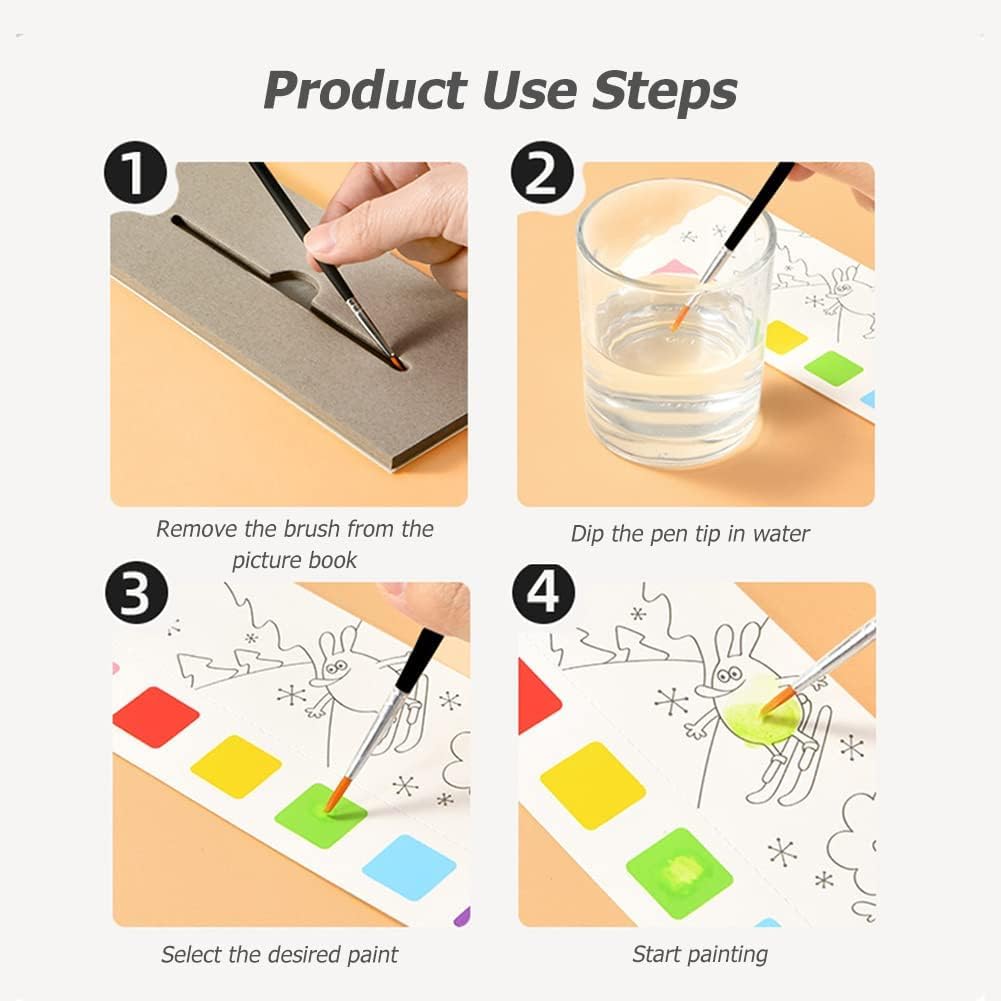 Product Use Steps

1

Remove the brush from the picture book

2

Dip the pen tip in water

3

Select the desired paint

4

Start painting