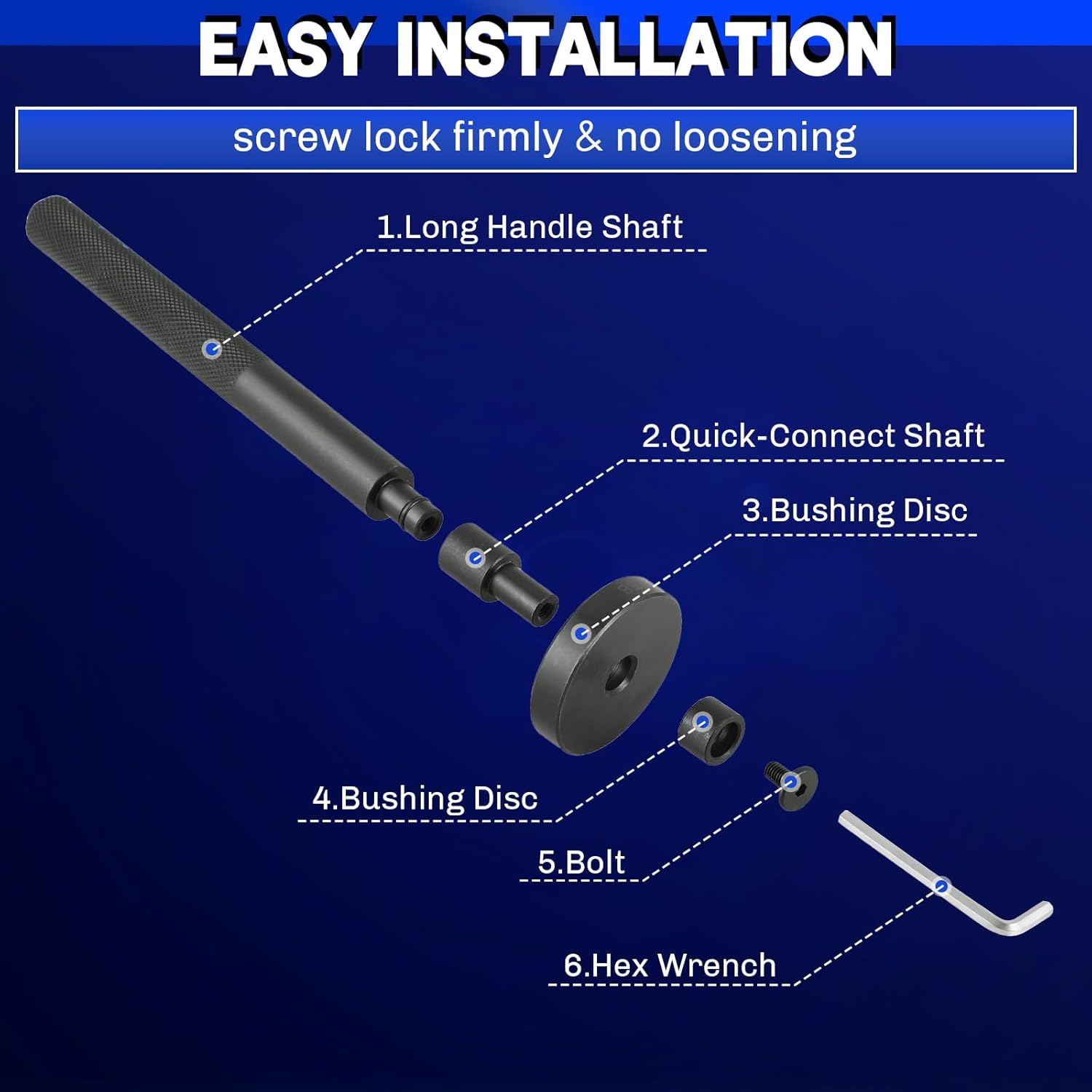 EASY INSTALLATION

screw lock firmly & no loosening

1.Long Handle Shaft

2.Quick-Connect Shaft

3.Bushing Disc

4.Bushing Disc

5.Bolt

6.Hex Wrench