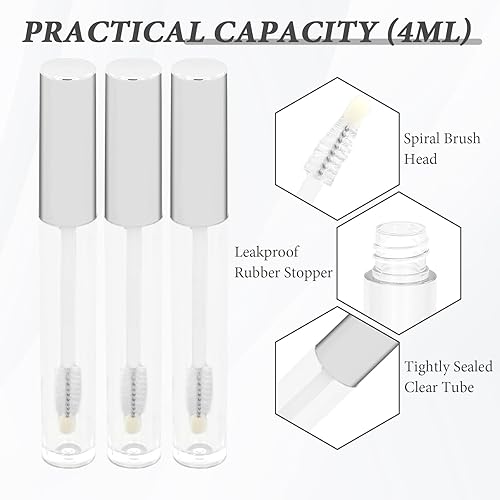 PRACTICAL CAPACITY (4ML)

Spiral Brush Head

Leakproof Rubber Stopper

Tightly Sealed Clear Tube