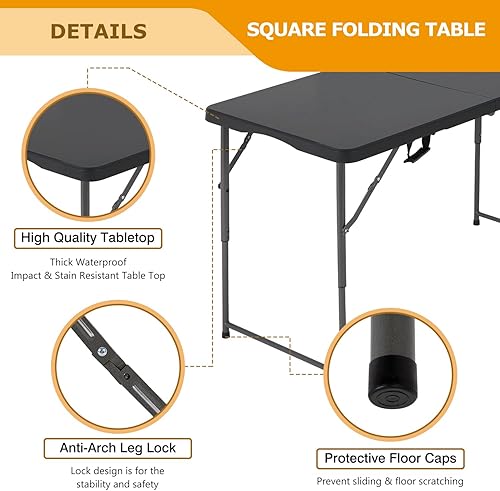 DETAILS

SQUARE FOLDING TABLE

High Quality Tabletop

Thick Waterproof
Impact & Stain Resistant Table Top

Anti-Arch Leg Lock

Lock design is for the stability and safety

Protective Floor Caps

Prevent sliding & floor scratching