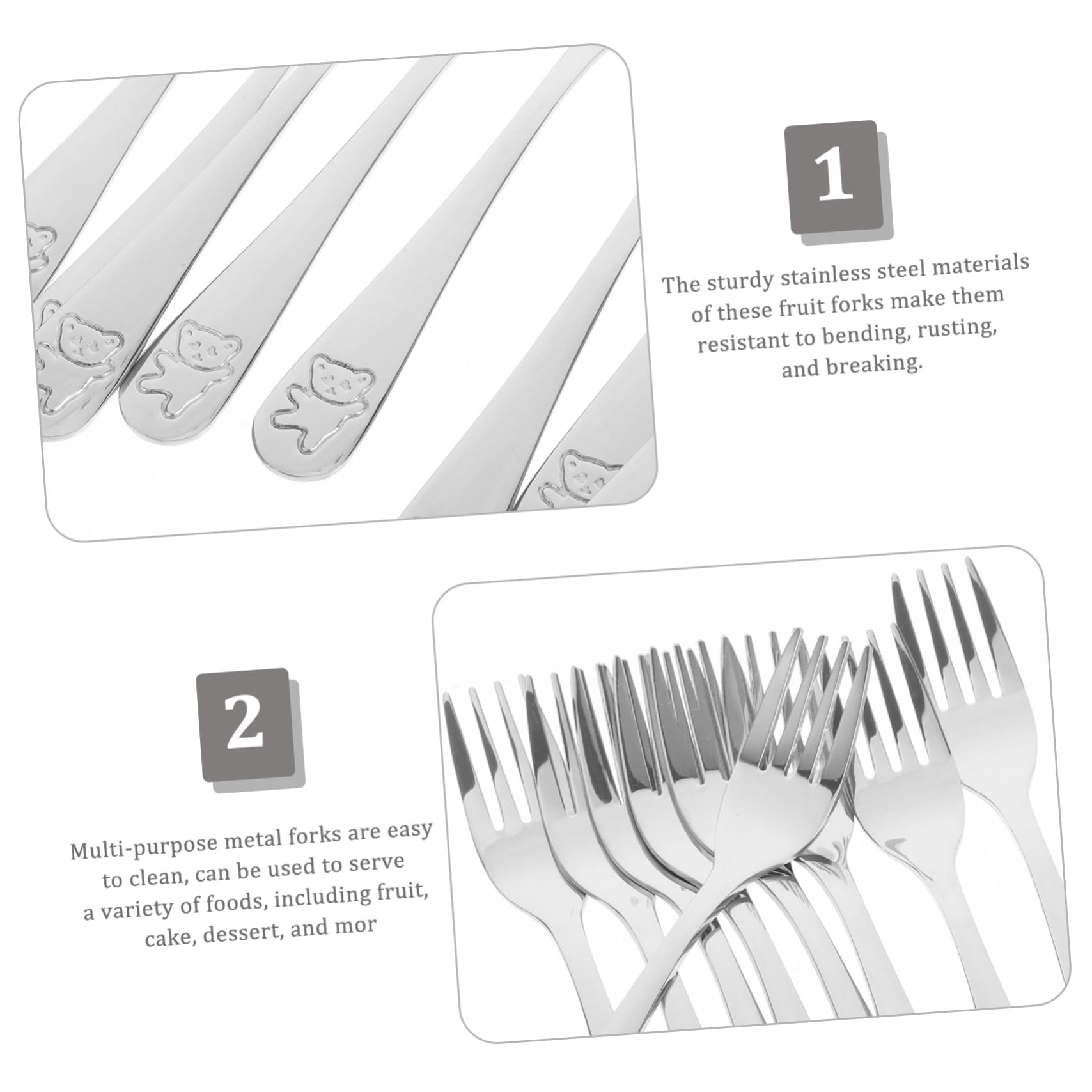 1

The sturdy stainless steel materials of these fruit forks make them resistant to bending, rusting, and breaking.

2

Multi-purpose metal forks are easy to clean, can be used to serve a variety of foods, including fruit, cake, dessert, and mor