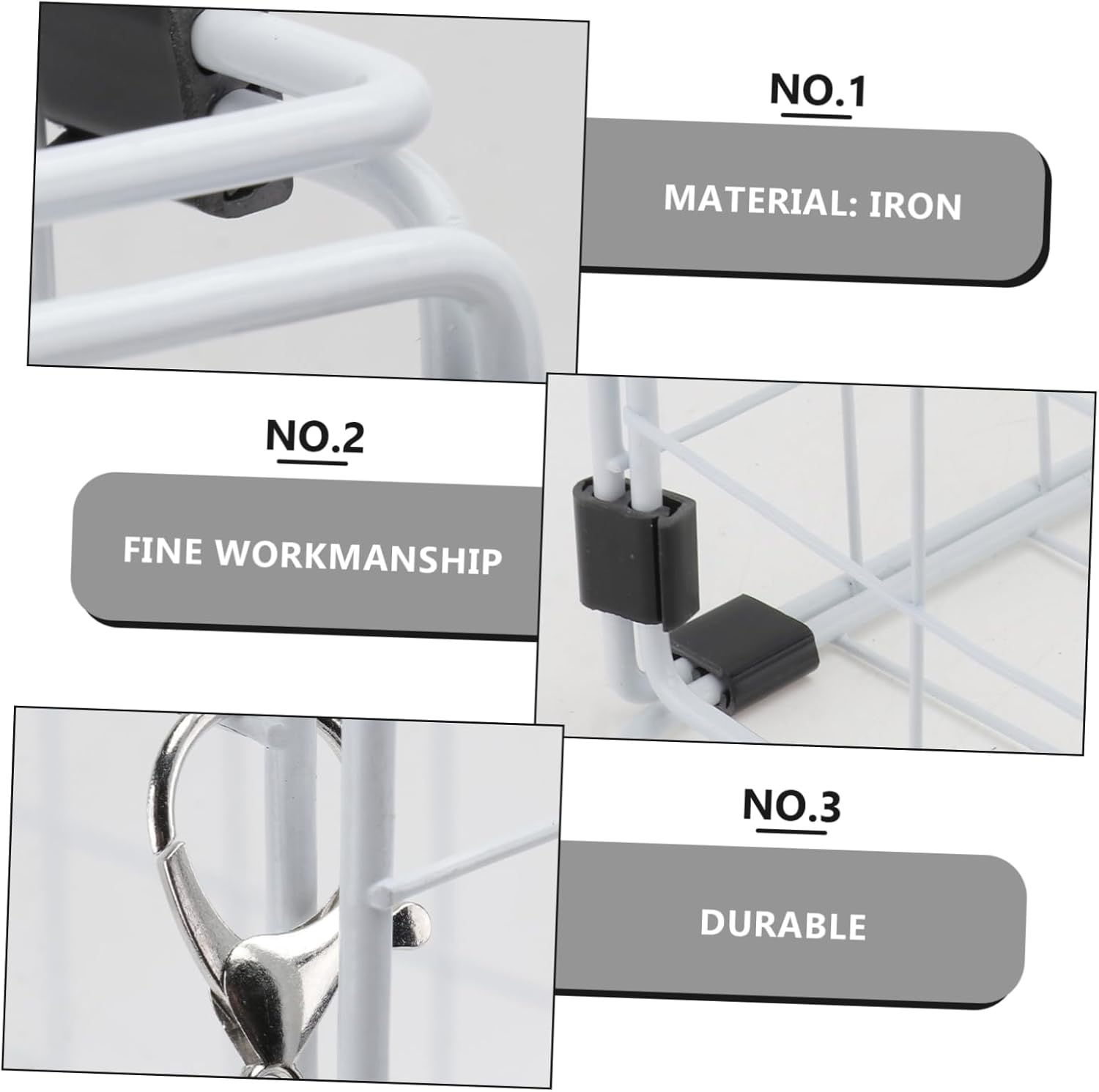 NO.1

MATERIAL: IRON

NO.2

FINE WORKMANSHIP

NO.3

DURABLE