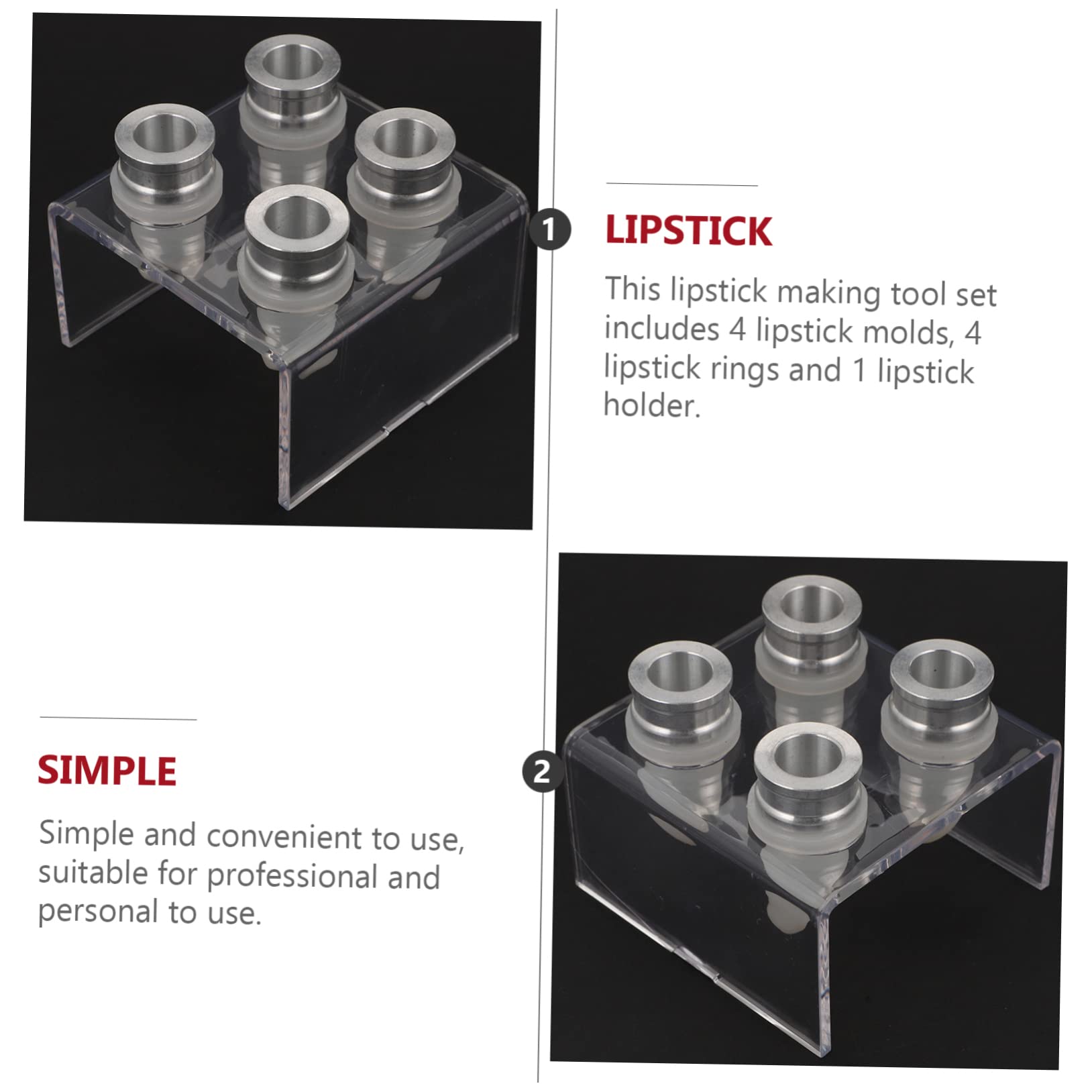 1

LIPSTICK

This lipstick making tool set includes 4 lipstick molds, 4 lipstick rings and 1 lipstick holder.

2

SIMPLE

Simple and convenient to use, suitable for professional and personal to use.