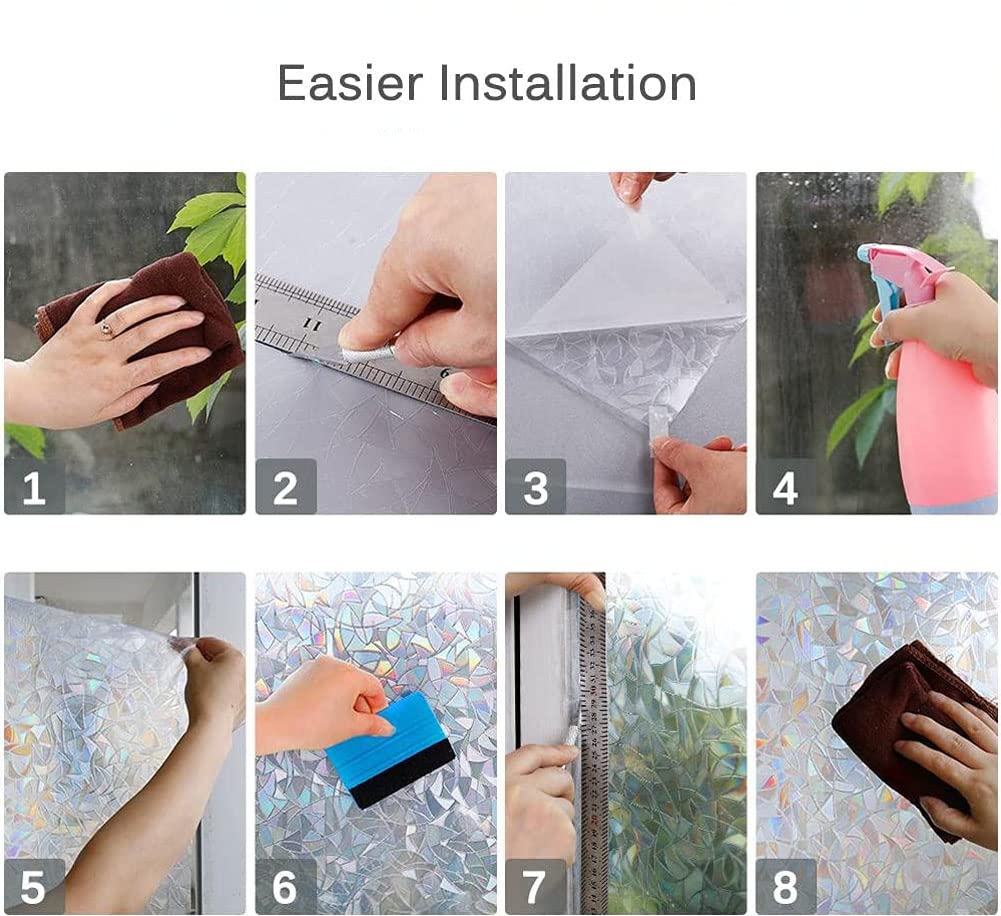 Easier Installation

1

2

3

4

5

6

7

8