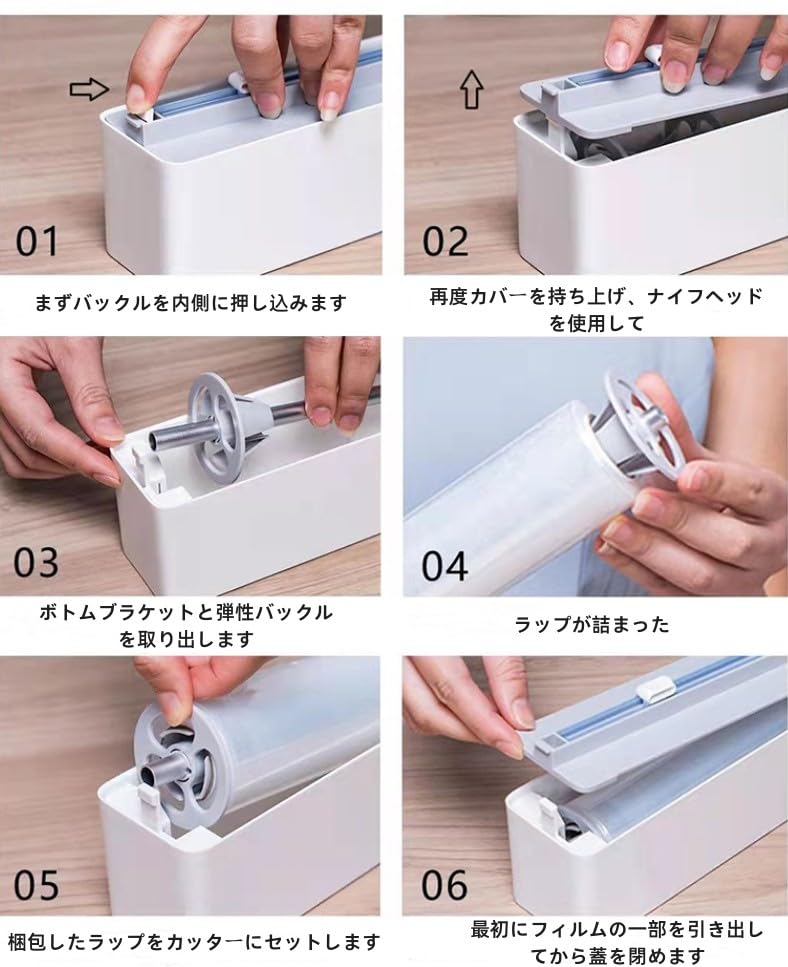 01

まずバックルを内側に押し込みます

02

再度カバーを持ち上げ、ナイフヘッドを使用して

03

ボトムブラケットと弾性バックルを取り出します

04

ラップが詰まった

05

梱包したラップをカッターにセットします

06

最初にフィルムの一部を引き出してから蓋を閉めます