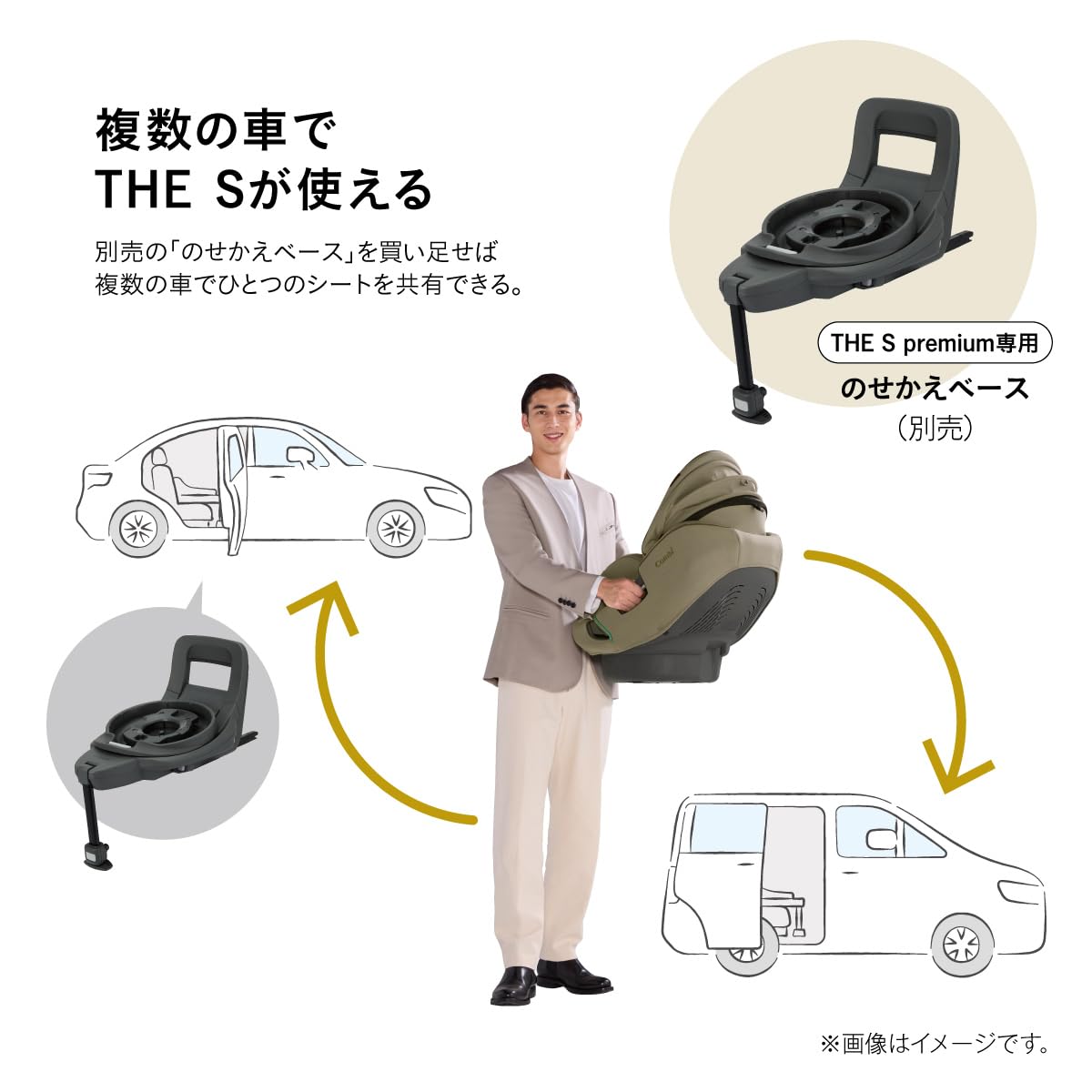 複数の車で
THE Sが使える

別売の「のせかえベース」を買い足せば
複数の車でひとつのシートを共有できる。

THE S premium専用
のせかえベース
(別売)

Combi

※画像はイメージです。