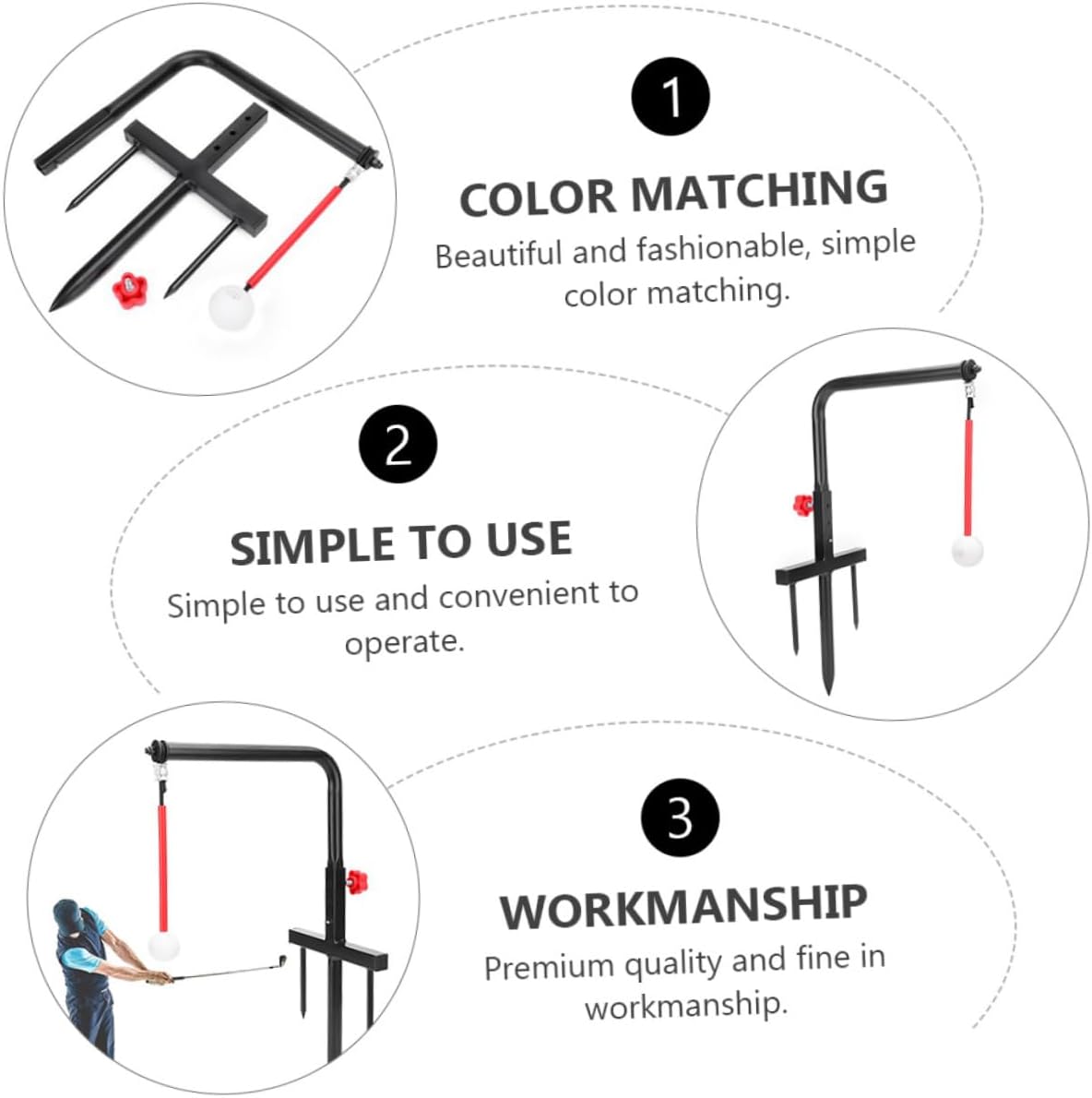 1

COLOR MATCHING

Beautiful and fashionable, simple color matching.

2

SIMPLE TO USE

Simple to use and convenient to operate.

3

WORKMANSHIP

Premium quality and fine in workmanship.