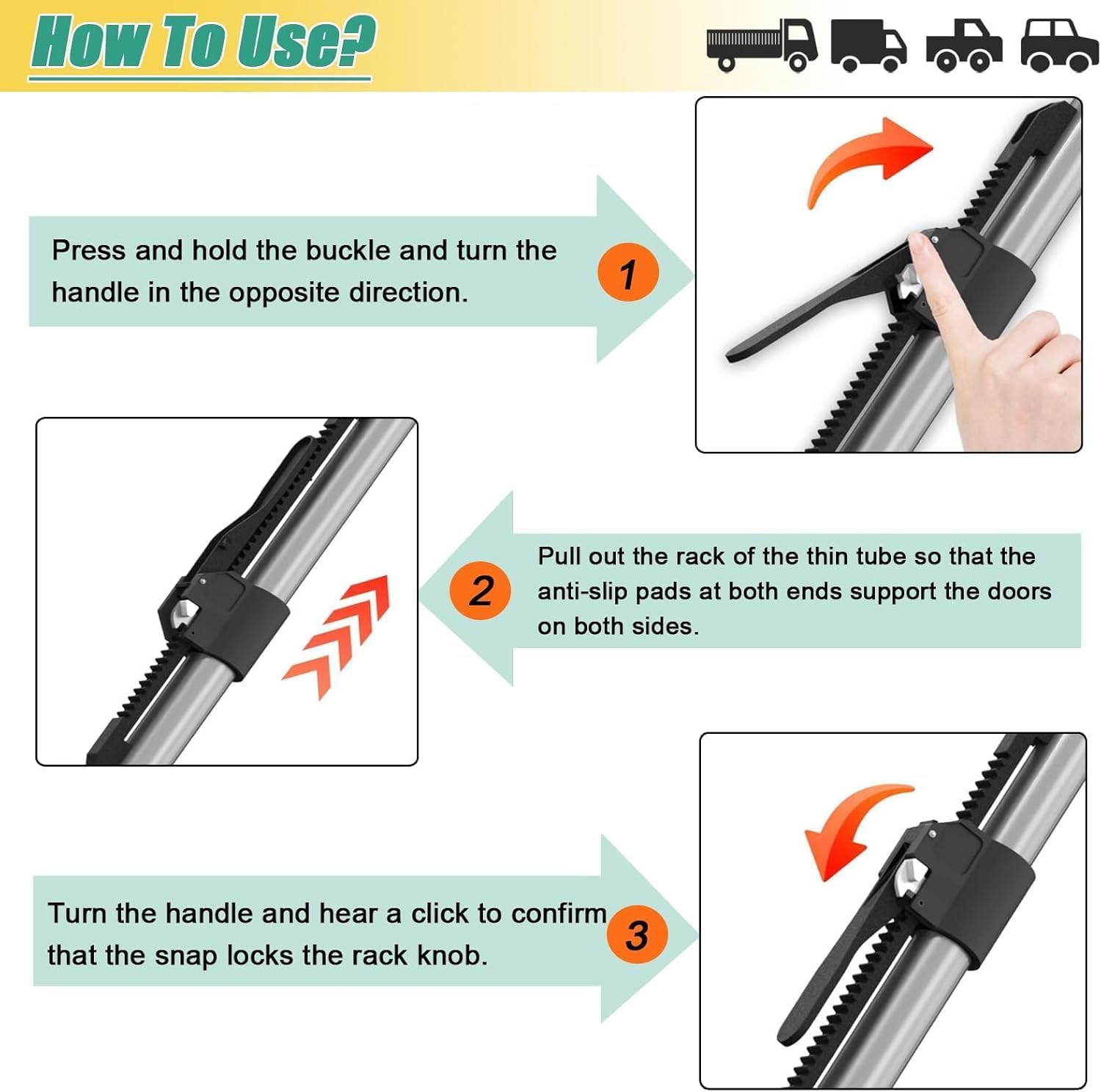 How To Use?

Press and hold the buckle and turn the handle in the opposite direction.

1

2

Pull out the rack of the thin tube so that the anti-slip pads at both ends support the doors on both sides.

Turn the handle and hear a click to confirm that the snap locks the rack knob.

3