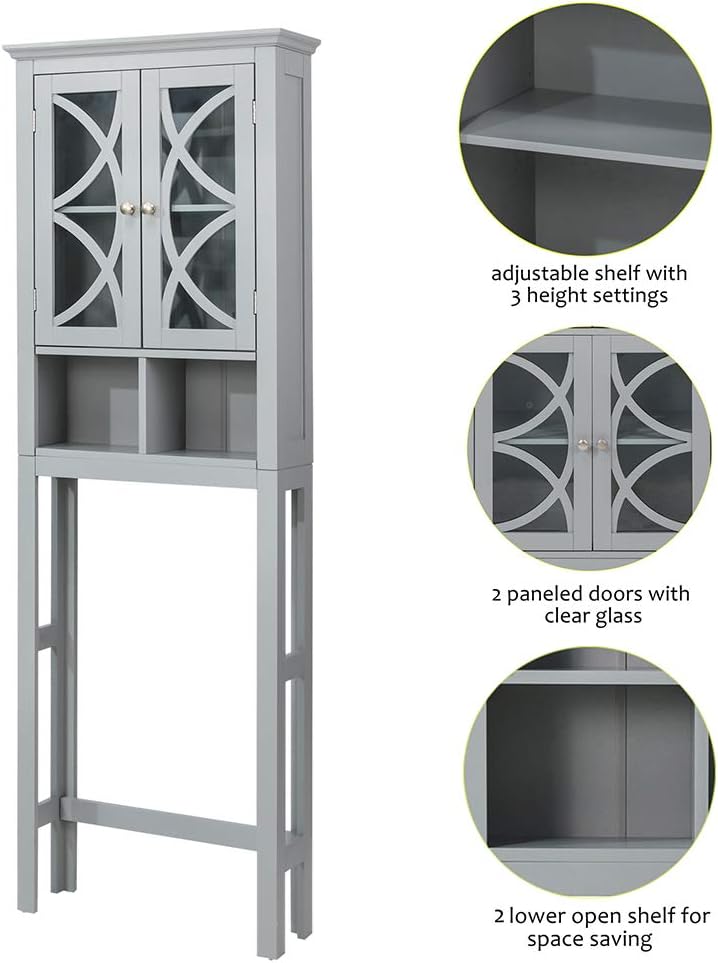 adjustable shelf with 3 height settings

2 paneled doors with clear glass

2 lower open shelf for space saving