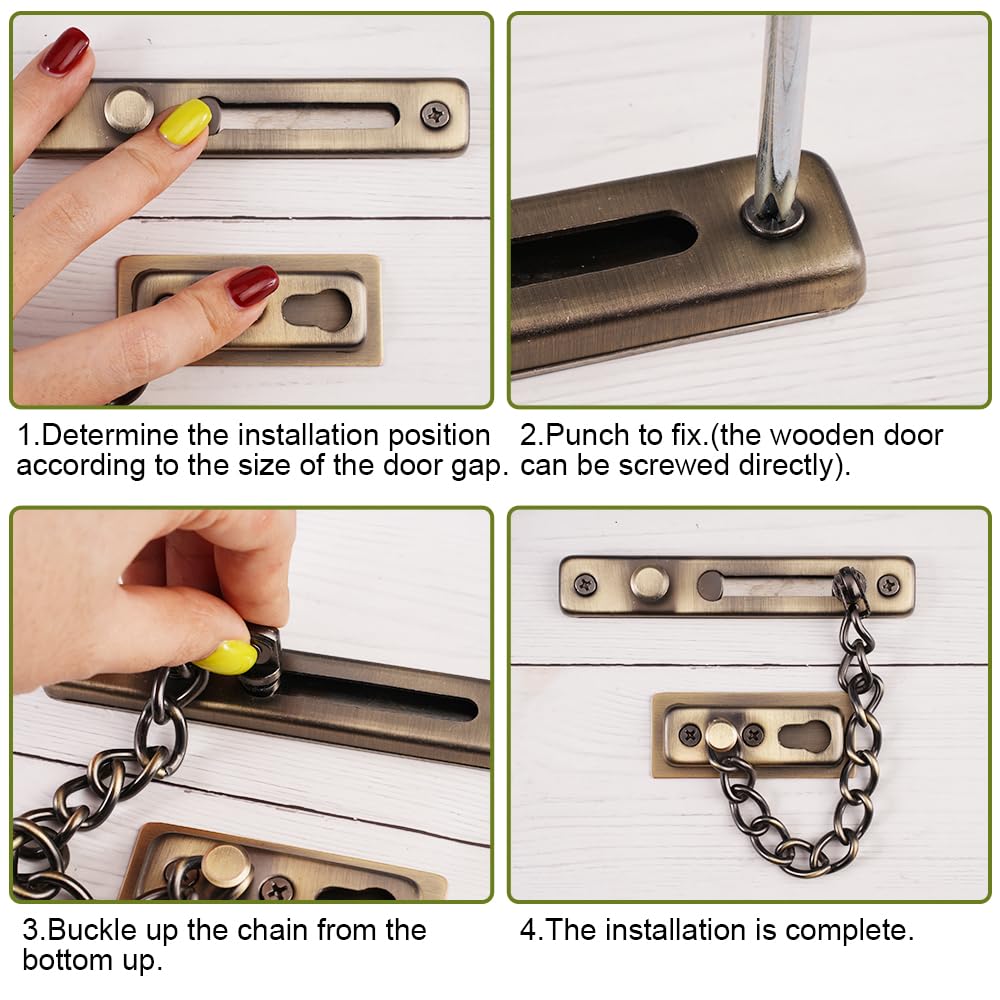 1.Determine the installation position according to the size of the door gap.

2.Punch to fix.(the wooden door can be screwed directly).

3.Buckle up the chain from the bottom up.

4.The installation is complete.