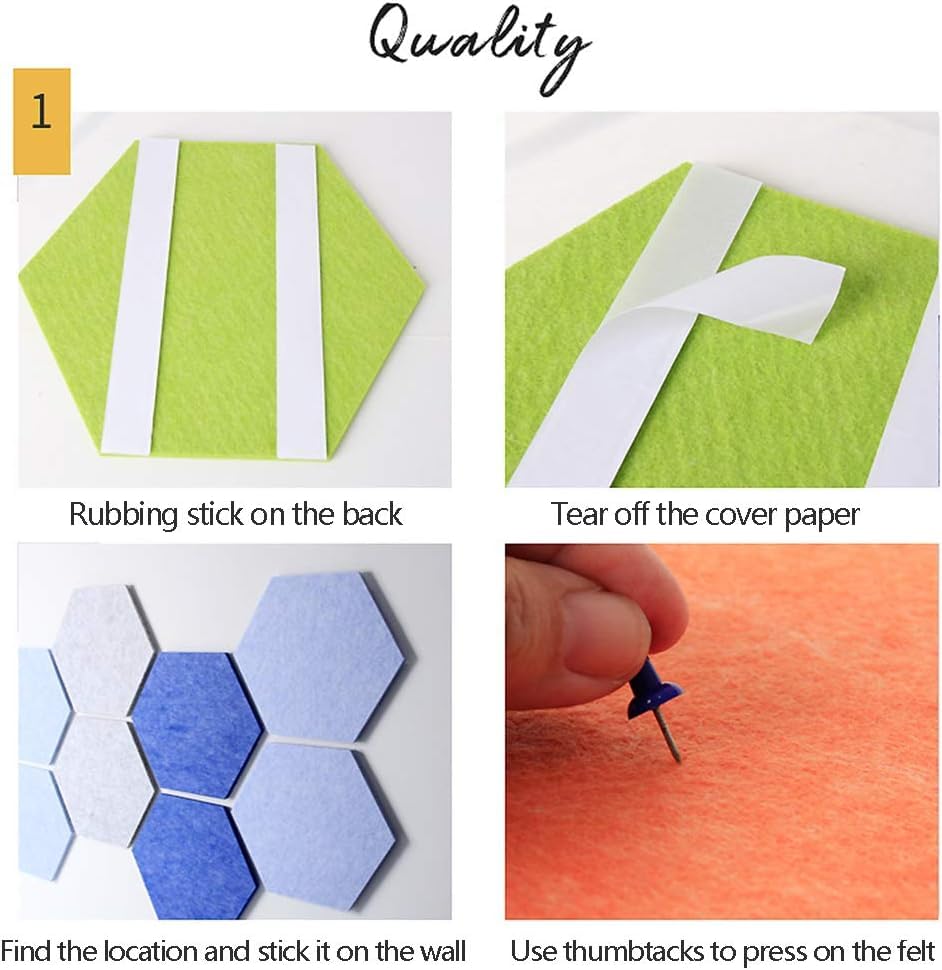 Quality

1

Rubbing stick on the back

Tear off the cover paper

Find the location and stick it on the wall

Use thumbtacks to press on the felt