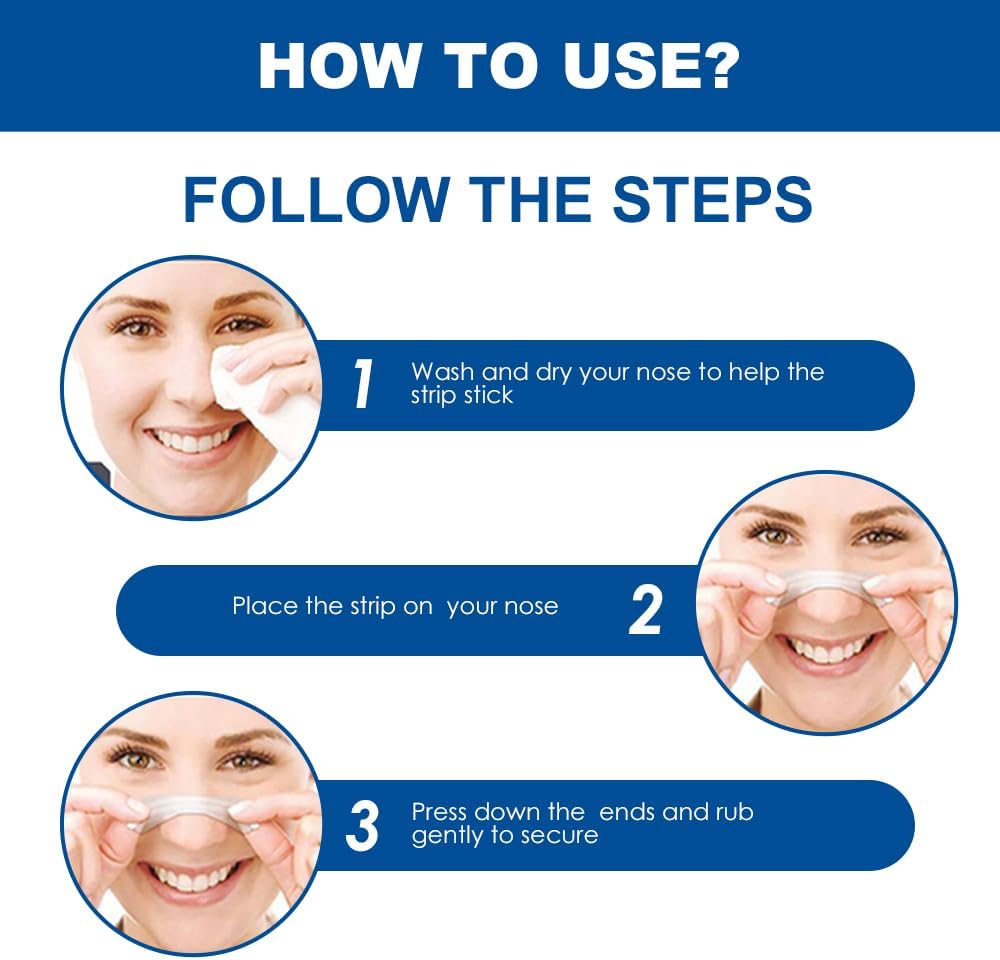 HOW TO USE?

FOLLOW THE STEPS

1 Wash and dry your nose to help the strip stick

Place the strip on your nose 2

3 Press down the ends and rub gently to secure