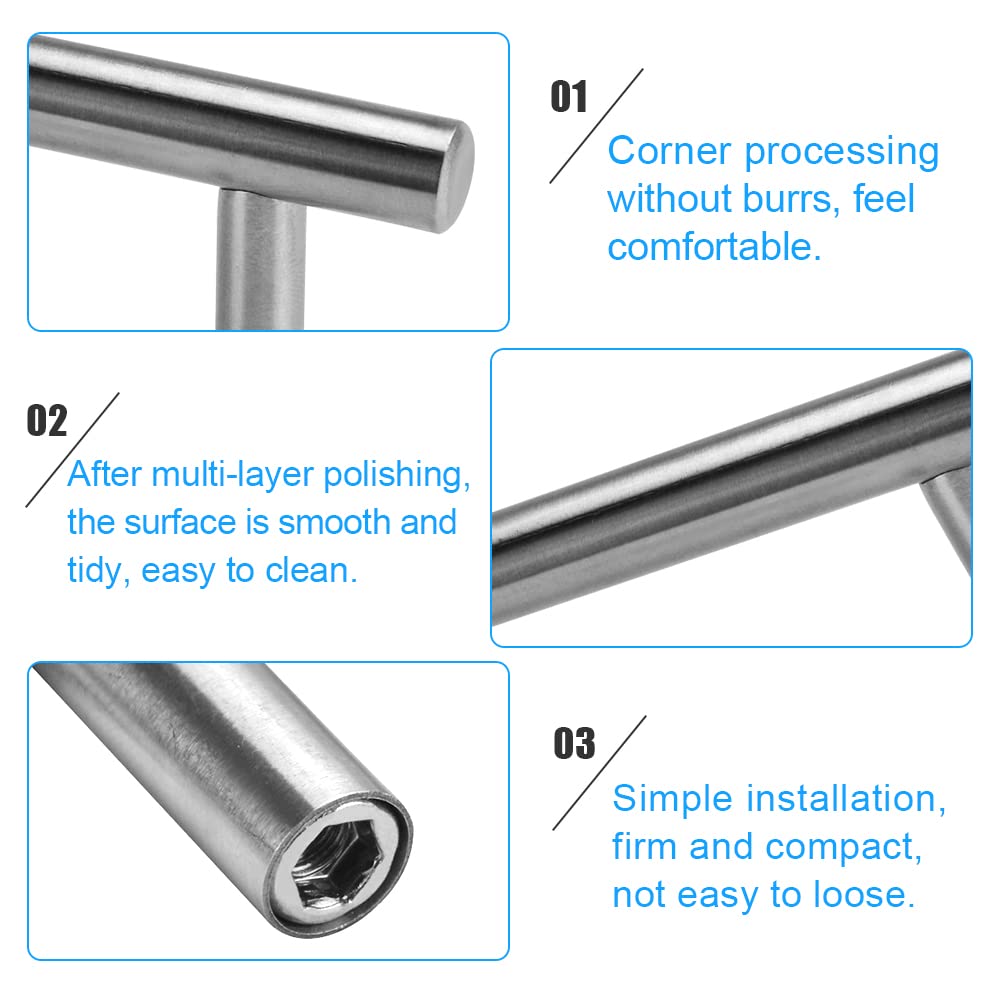 01

Corner processing without burrs, feel comfortable.

02

After multi-layer polishing, the surface is smooth and tidy, easy to clean.

03

Simple installation, firm and compact, not easy to loose.