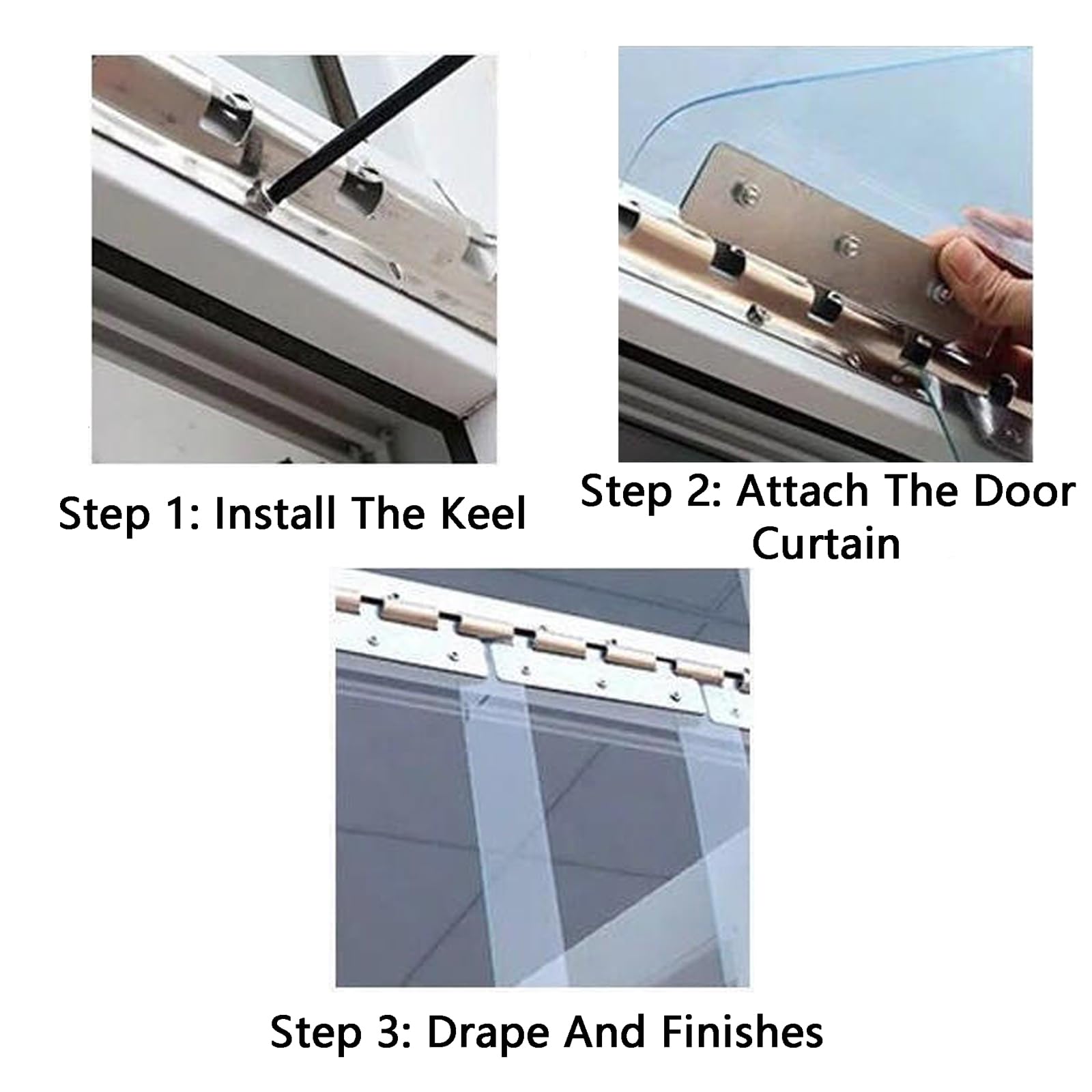 Step 1: Install The Keel

Step 2: Attach The Door Curtain

Step 3: Drape And Finishes