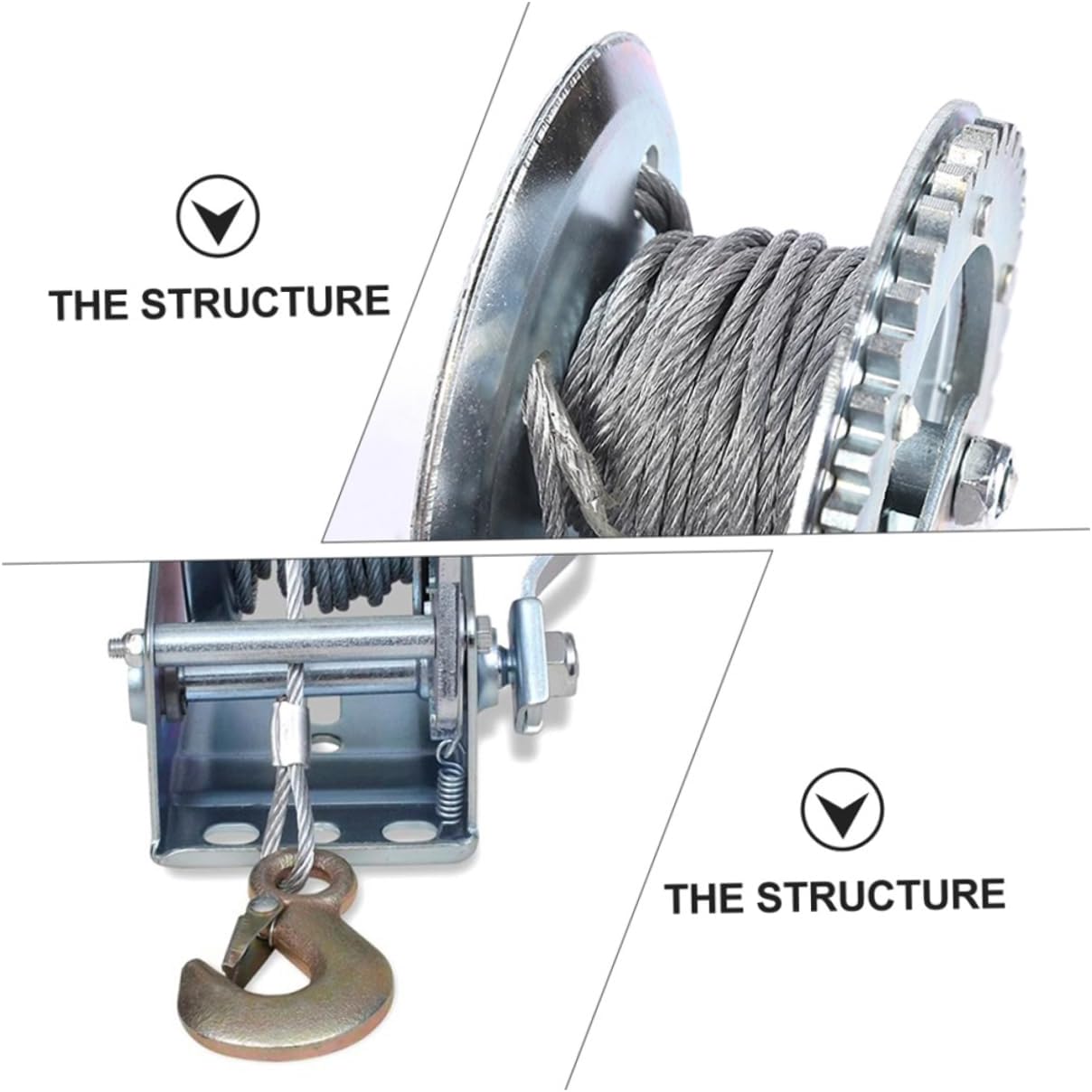 THE STRUCTURE

THE STRUCTURE