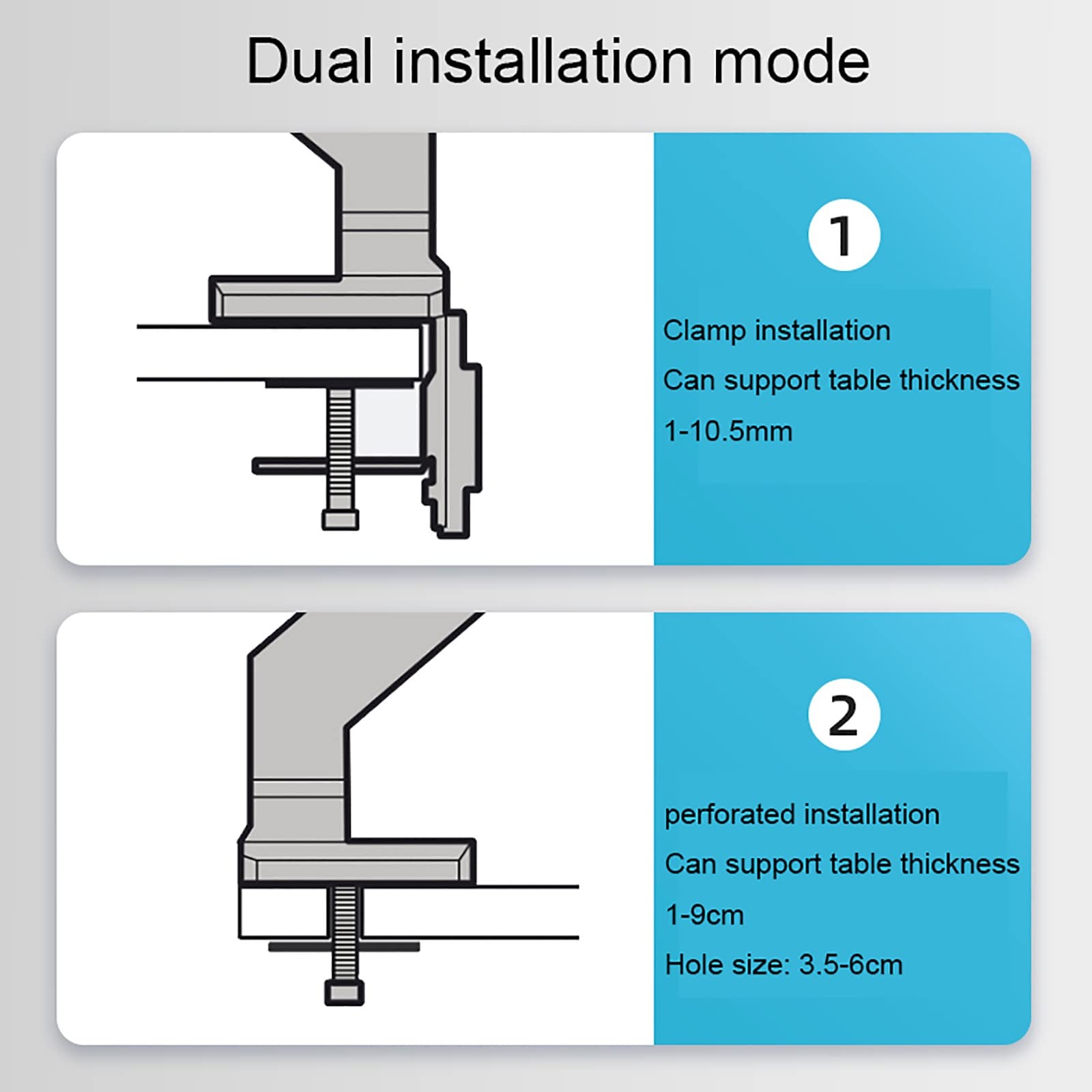 Dual installation mode

1

Clamp installation

Can support table thickness

1-10.5mm

2

perforated installation

Can support table thickness

1-9cm

Hole size: 3.5-6cm