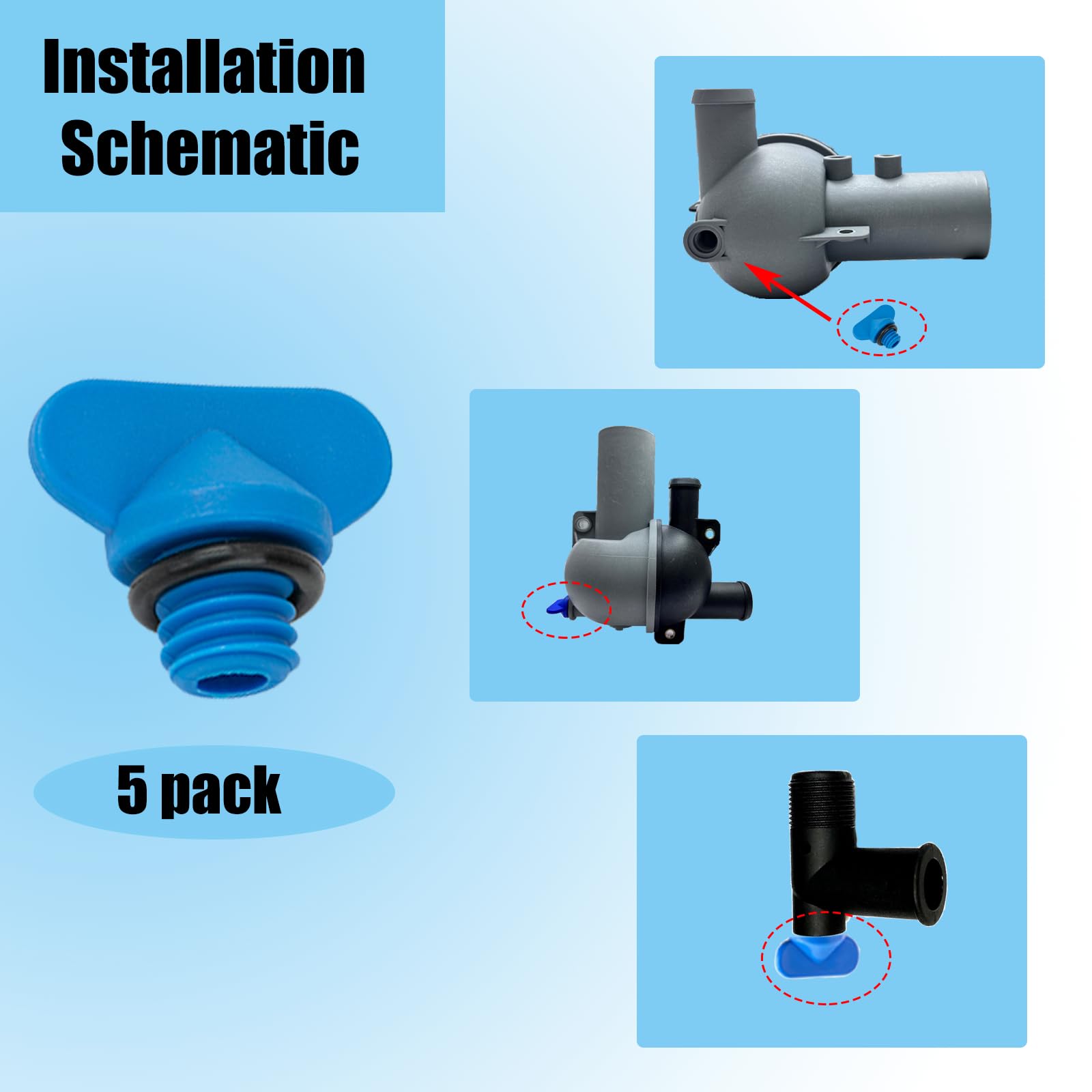 Installation Schematic

5 pack