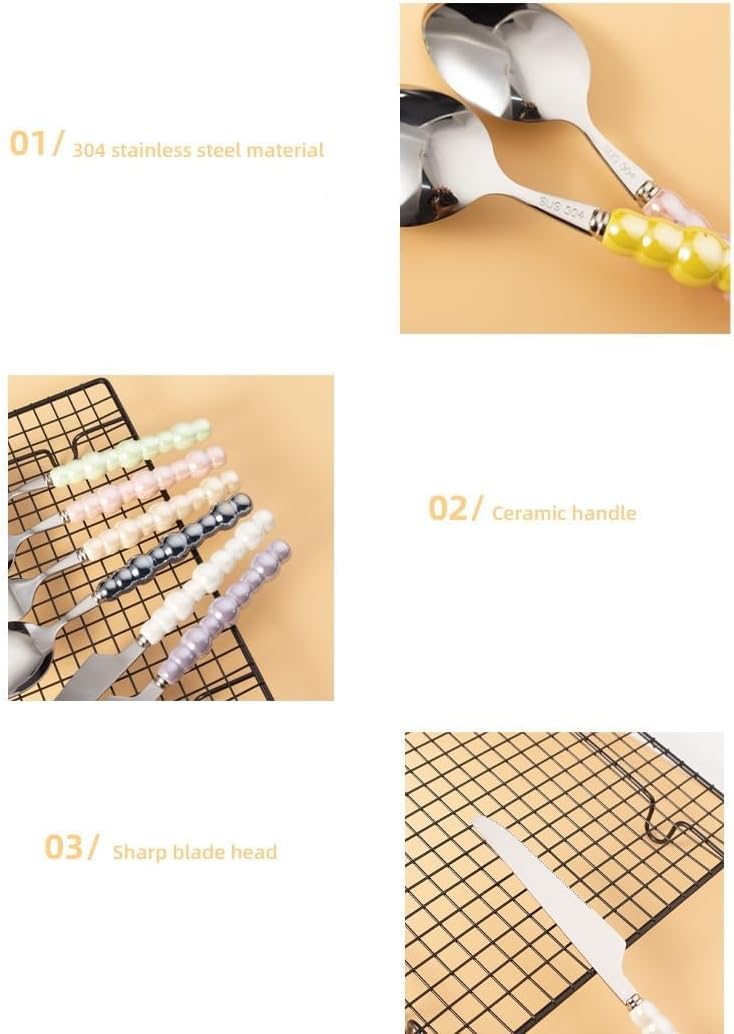 01/ 304 stainless steel material

SUS 304

SUS 304

02/ Ceramic handle

03/ Sharp blade head