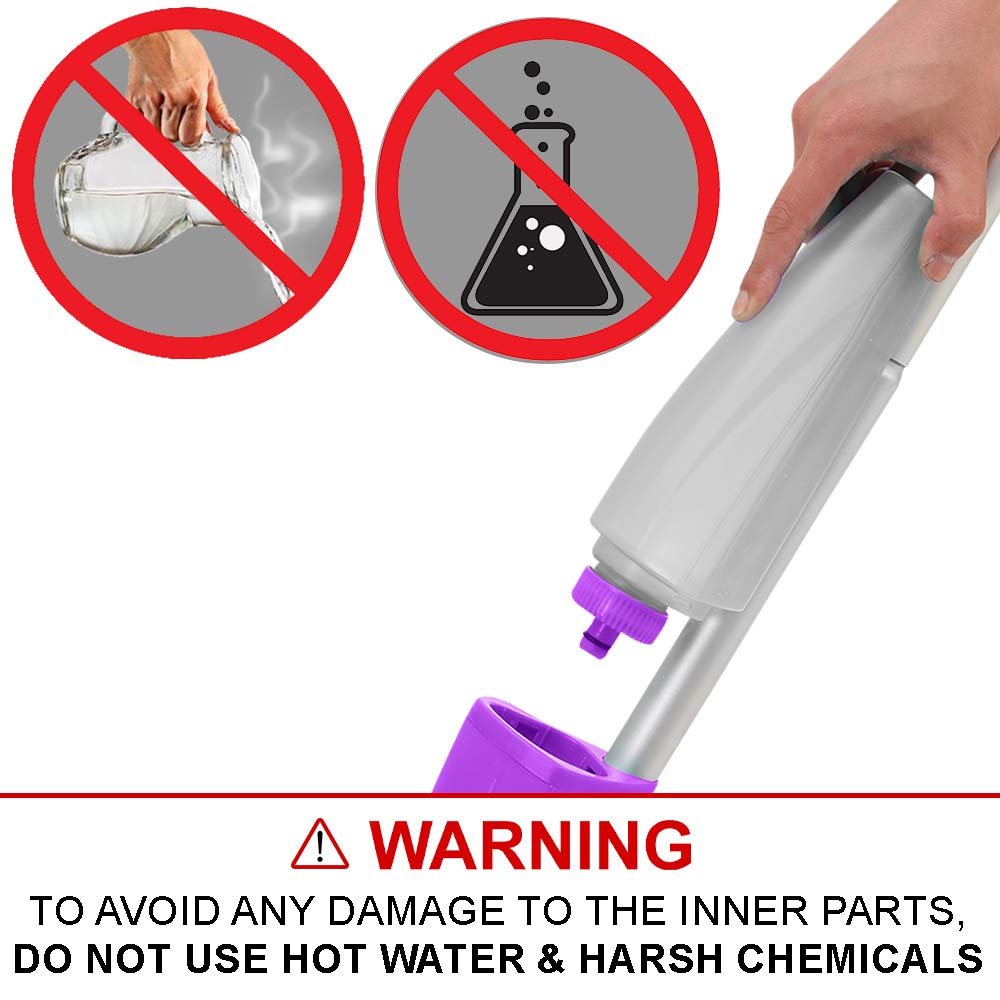 WARNING
TO AVOID ANY DAMAGE TO THE INNER PARTS,
DO NOT USE HOT WATER & HARSH CHEMICALS