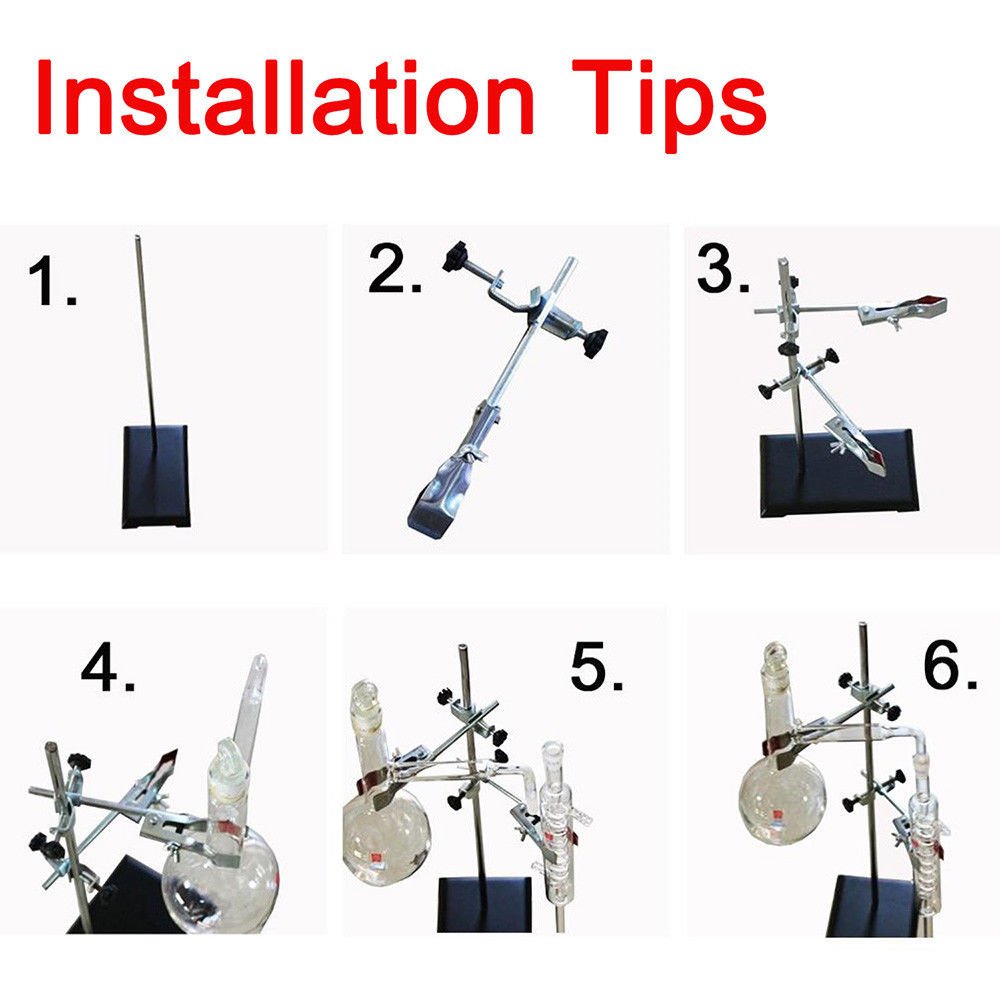 Installation Tips

1.

2.

3.

4.

5.

6.