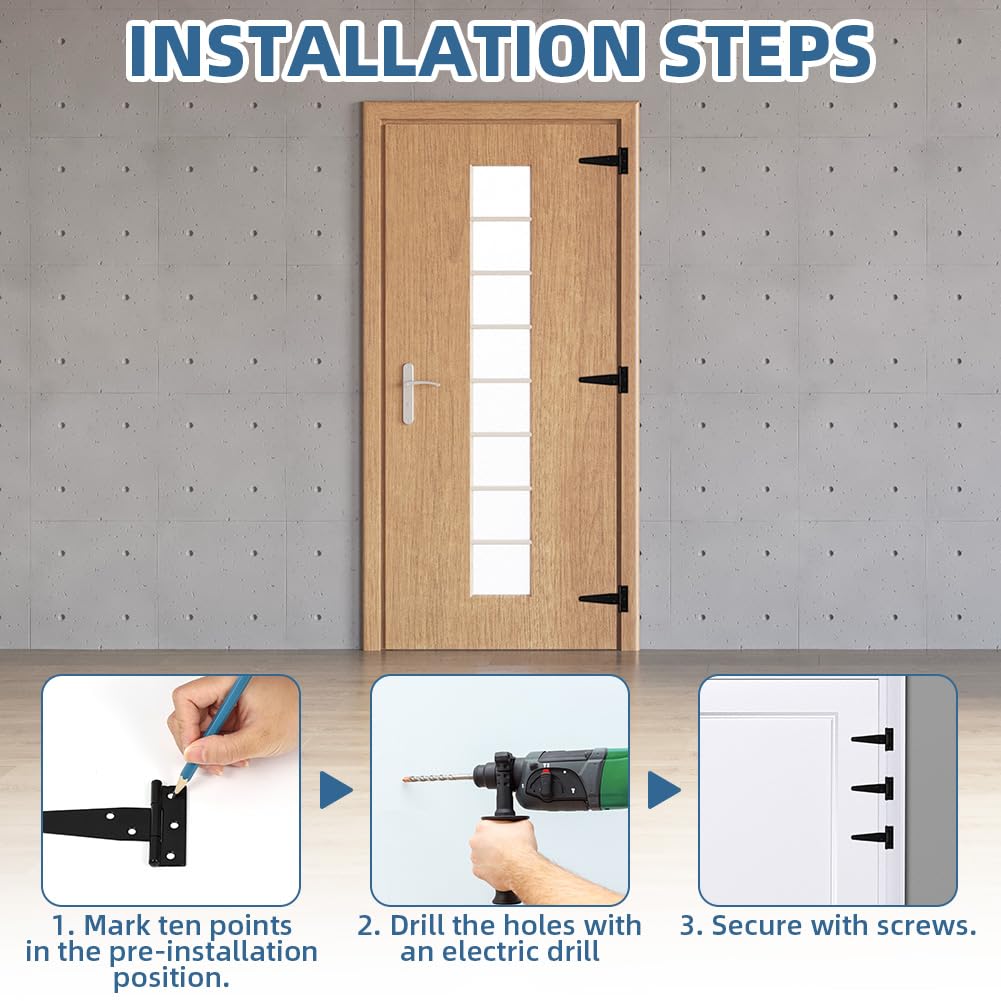 INSTALLATION STEPS

1. Mark ten points in the pre-installation position.

2. Drill the holes with an electric drill

3. Secure with screws.