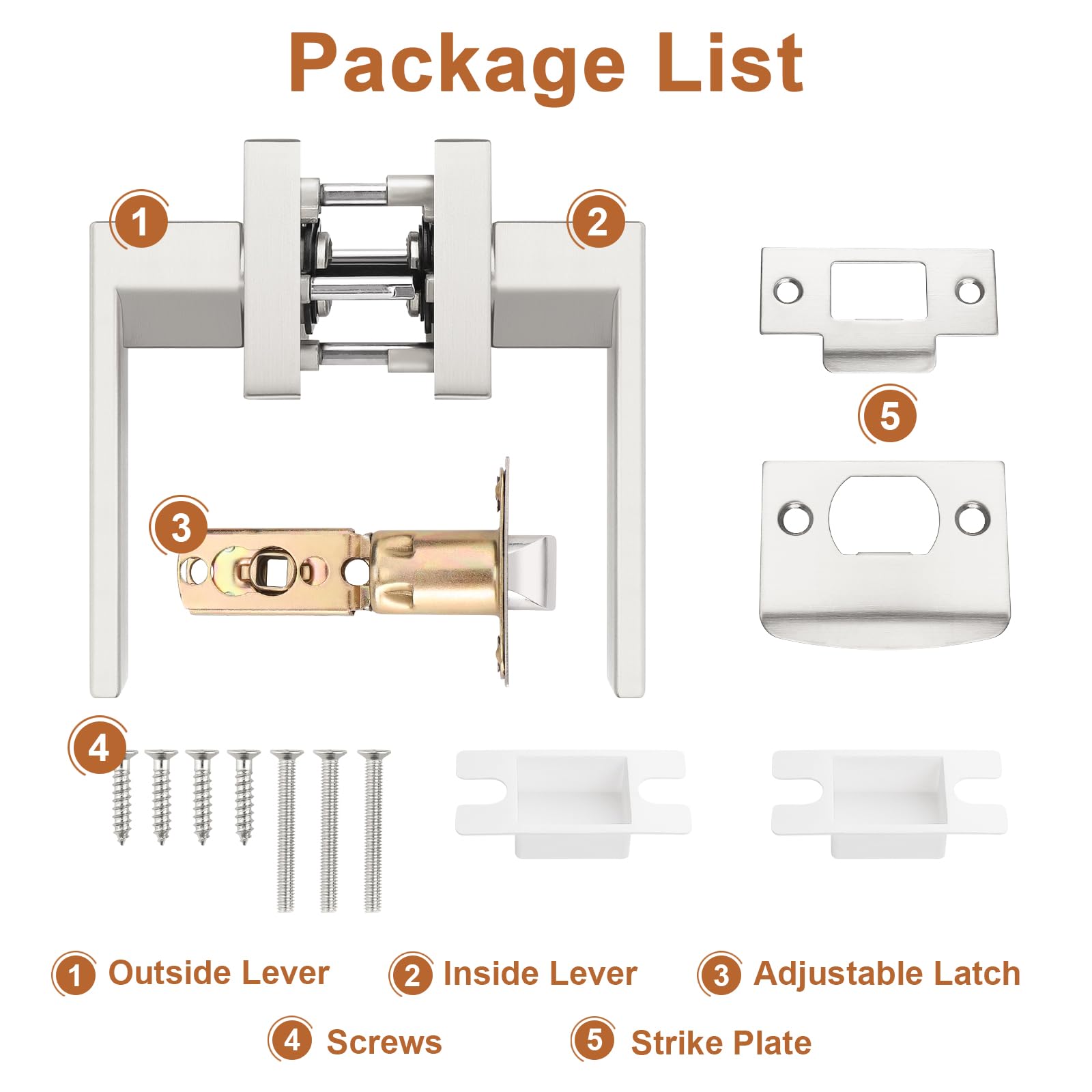 Package List

1

2

5

3

4

1 Outside Lever

2 Inside Lever

3 Adjustable Latch

4 Screws

5 Strike Plate