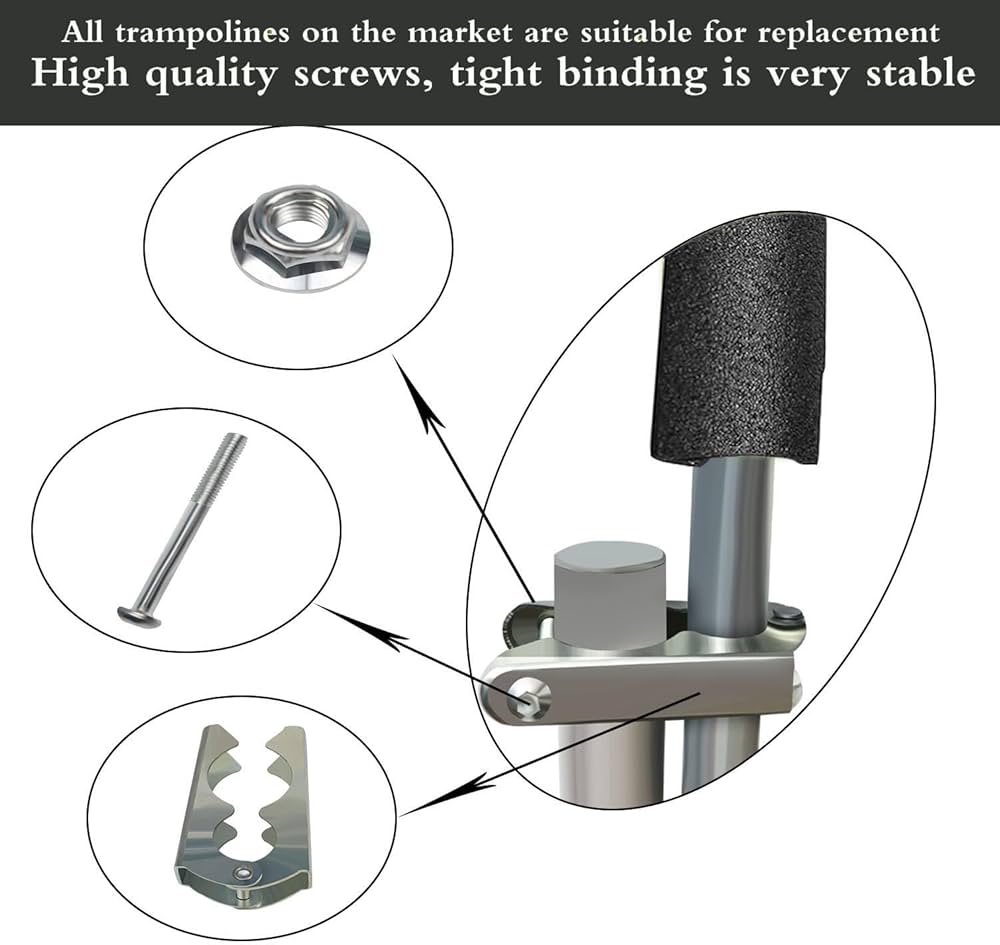 All trampolines on the market are suitable for replacement
High quality screws, tight binding is very stable