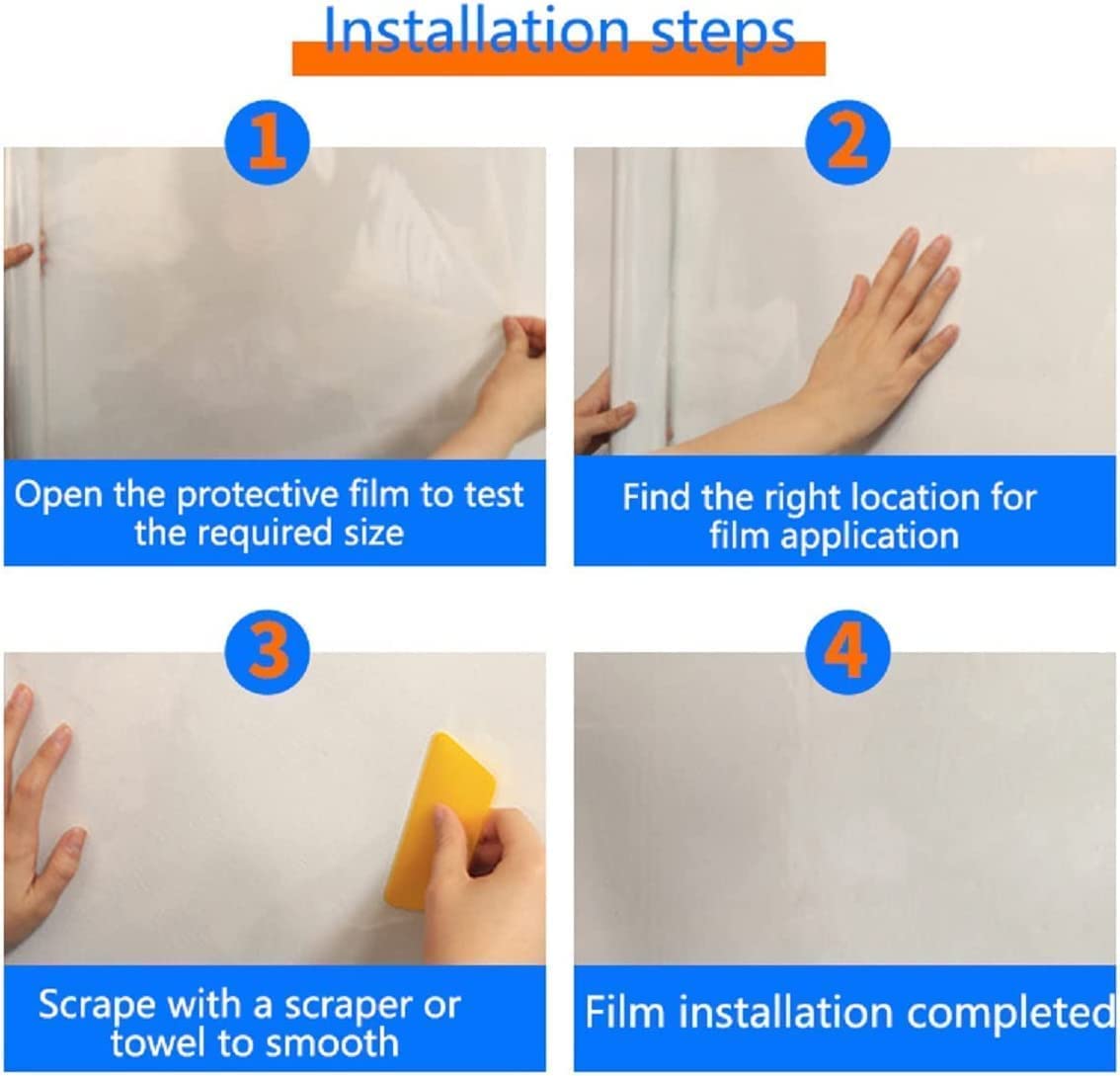 Installation steps

1

Open the protective film to test the required size

2

Find the right location for film application

3

Scrape with a scraper or towel to smooth

4

Film installation completed