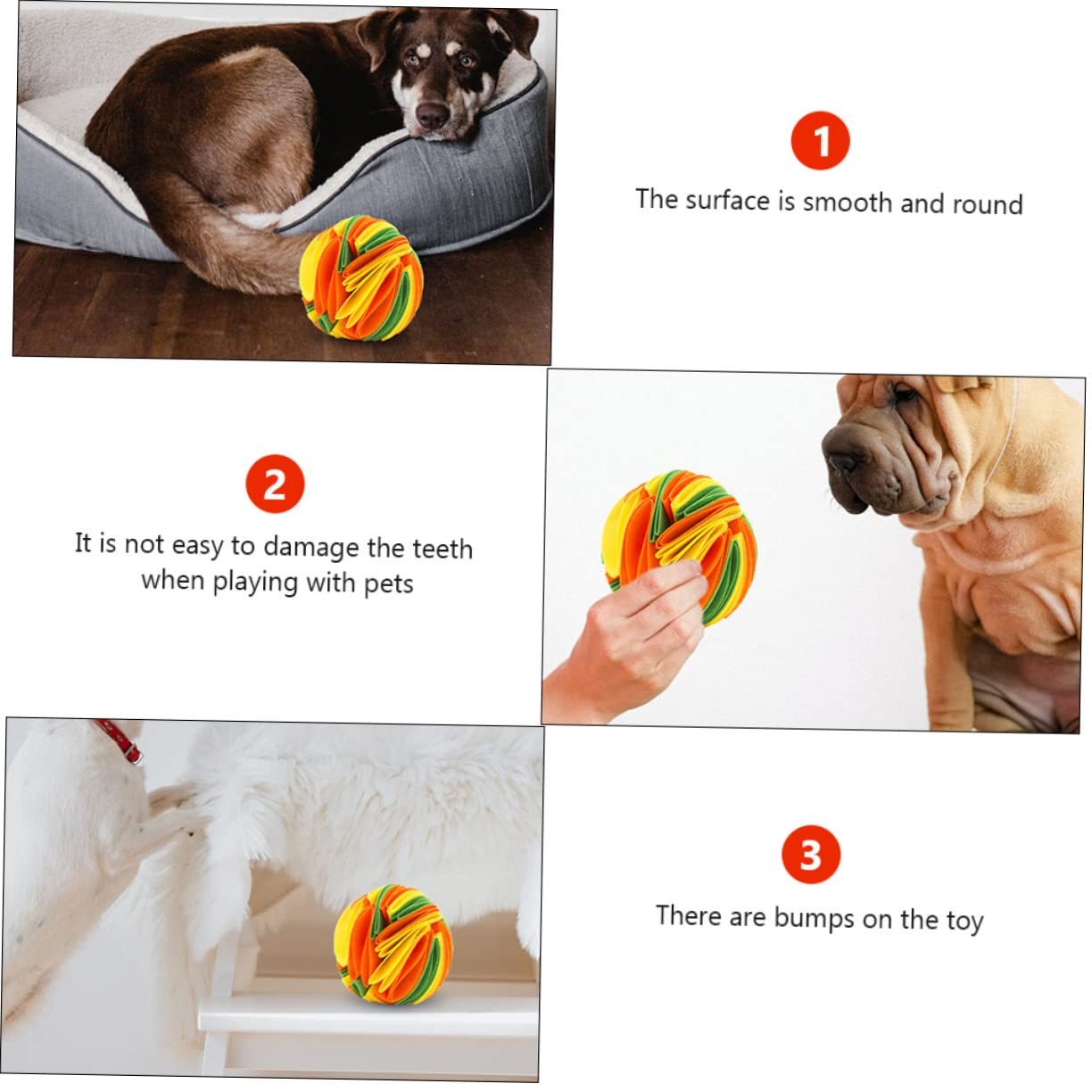 1

The surface is smooth and round

2

It is not easy to damage the teeth when playing with pets

3

There are bumps on the toy