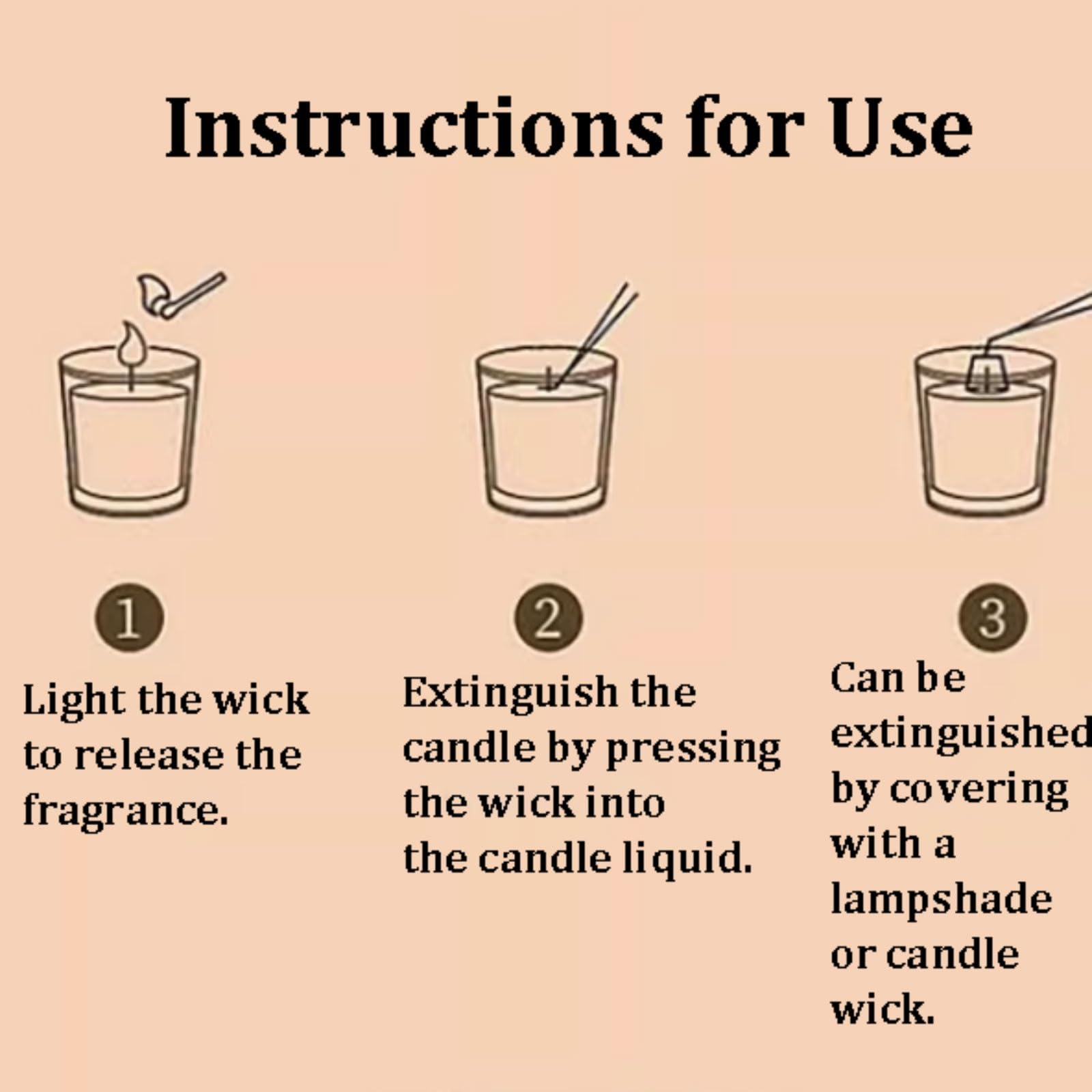 Instructions for Use

1

Light the wick to release the fragrance.

2

Extinguish the candle by pressing the wick into the candle liquid.

3

Can be extinguished by covering with a lampshade or candle wick.