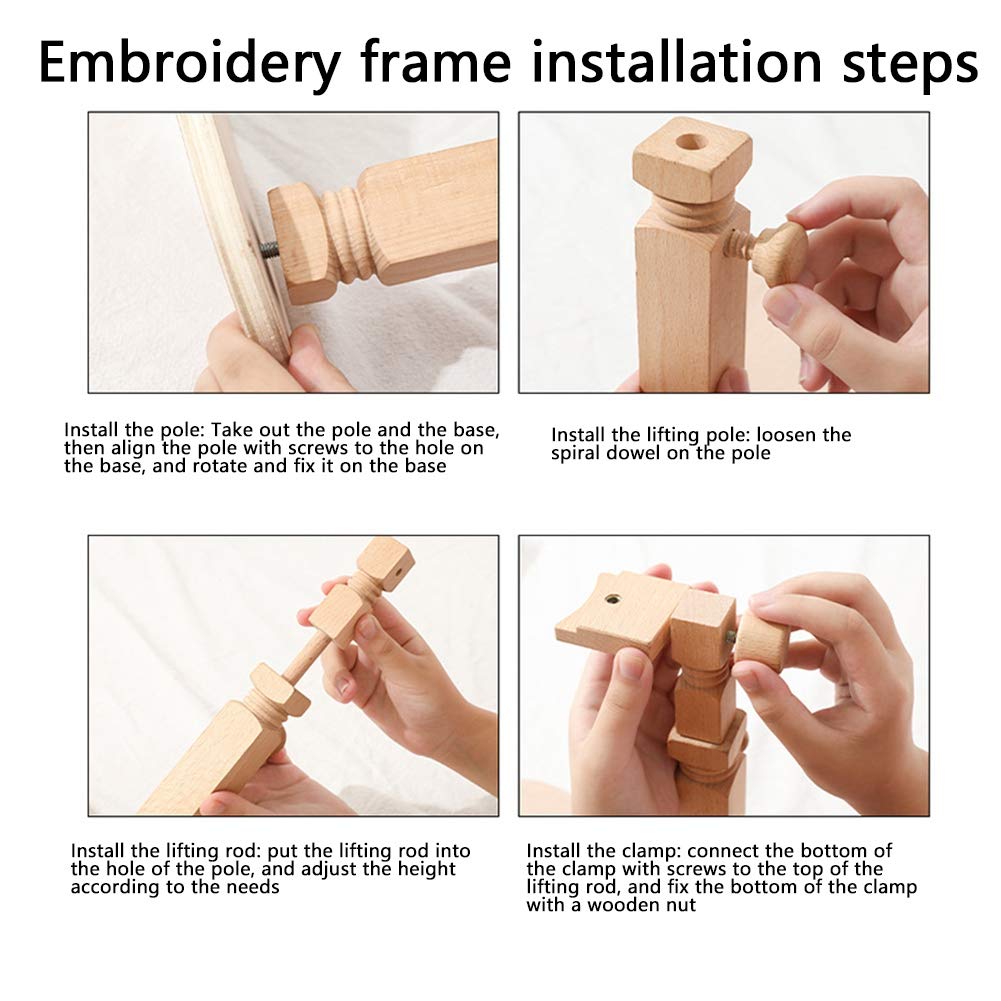 Embroidery frame installation steps

Install the pole: Take out the pole and the base, then align the pole with screws to the hole on the base, and rotate and fix it on the base

Install the lifting pole: loosen the spiral dowel on the pole

Install the lifting rod: put the lifting rod into the hole of the pole, and adjust the height according to the needs

Install the clamp: connect the bottom of the clamp with screws to the top of the lifting rod, and fix the bottom of the clamp with a wooden nut