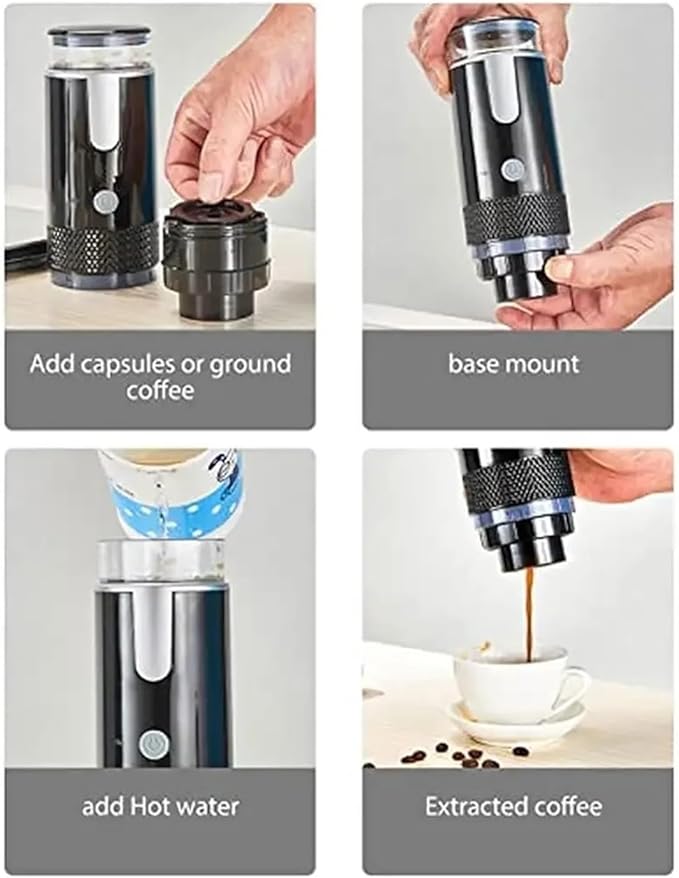 Add capsules or ground coffee

base mount

add Hot water

Extracted coffee