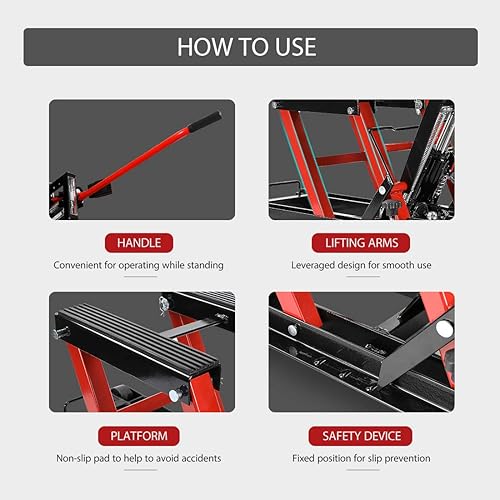 HOW TO USE

HANDLE

Convenient for operating while standing

LIFTING ARMS

Leveraged design for smooth use

PLATFORM

Non-slip pad to help to avoid accidents

SAFETY DEVICE

Fixed position for slip prevention