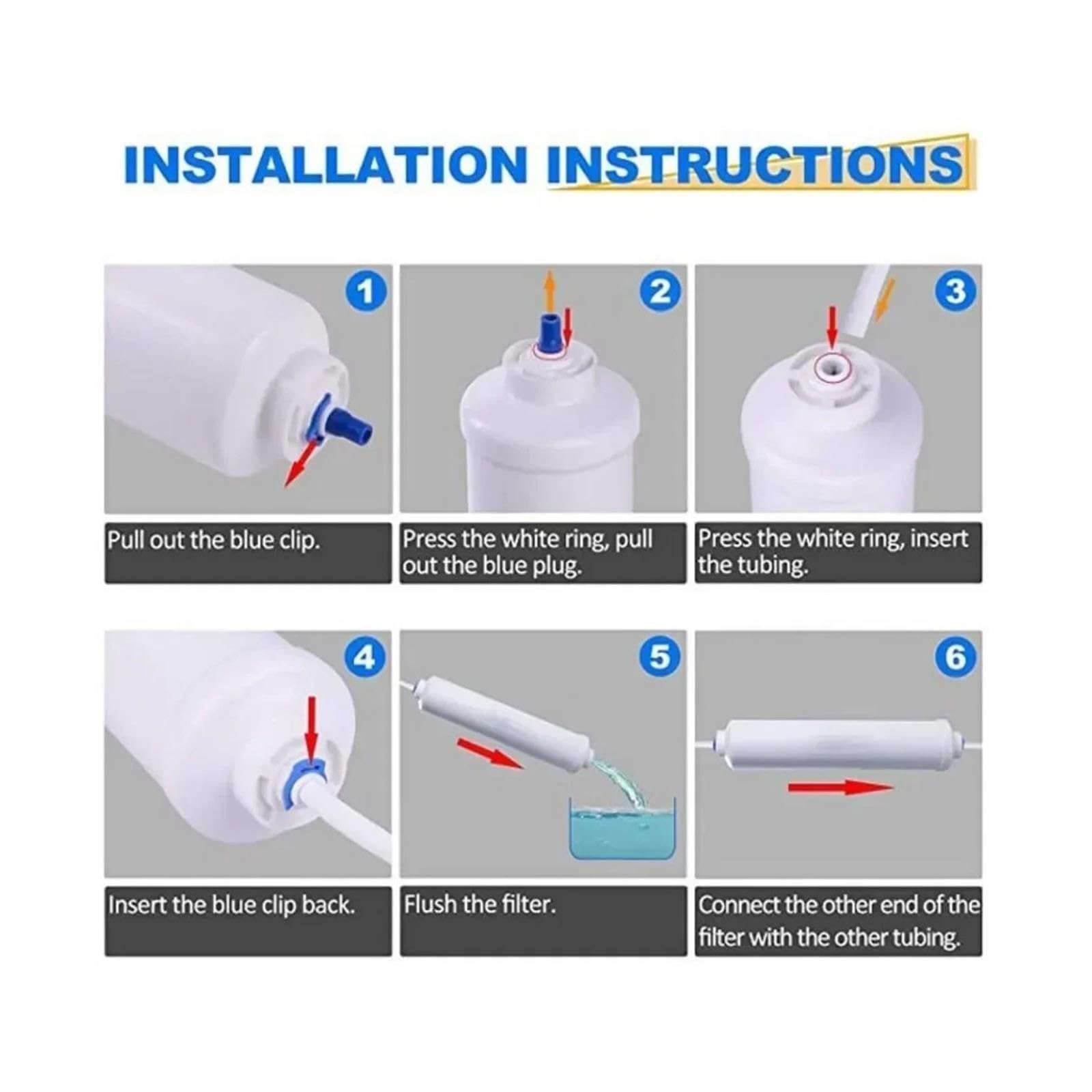 INSTALLATION INSTRUCTIONS

1

Pull out the blue clip.

2

Press the white ring, pull out the blue plug.

3

Press the white ring, insert the tubing.

4

Insert the blue clip back.

5

Flush the filter.

6

Connect the other end of the filter with the other tubing.