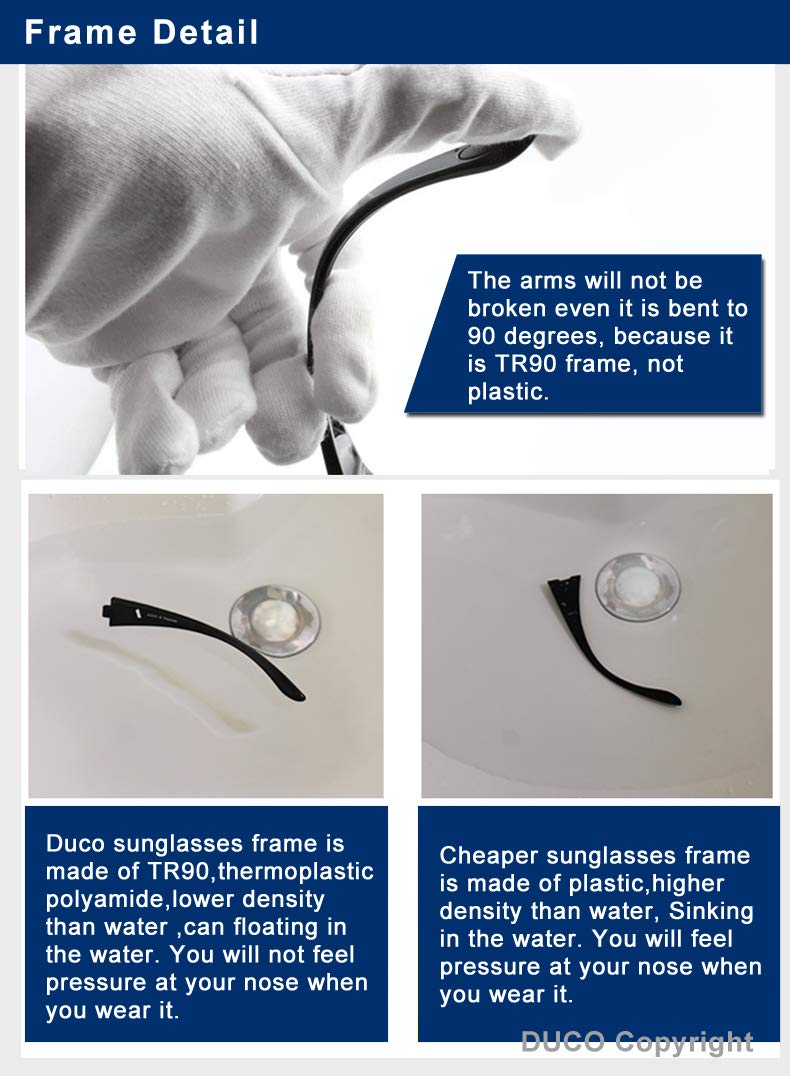 Frame Detail

The arms will not be broken even it is bent to 90 degrees, because it is TR90 frame, not plastic.

Duco sunglasses frame is made of TR90,thermoplastic polyamide,lower density than water ,can floating in the water. You will not feel pressure at your nose when you wear it.

Cheaper sunglasses frame is made of plastic,higher density than water, Sinking in the water. You will feel pressure at your nose when you wear it.

DUCO Copyright