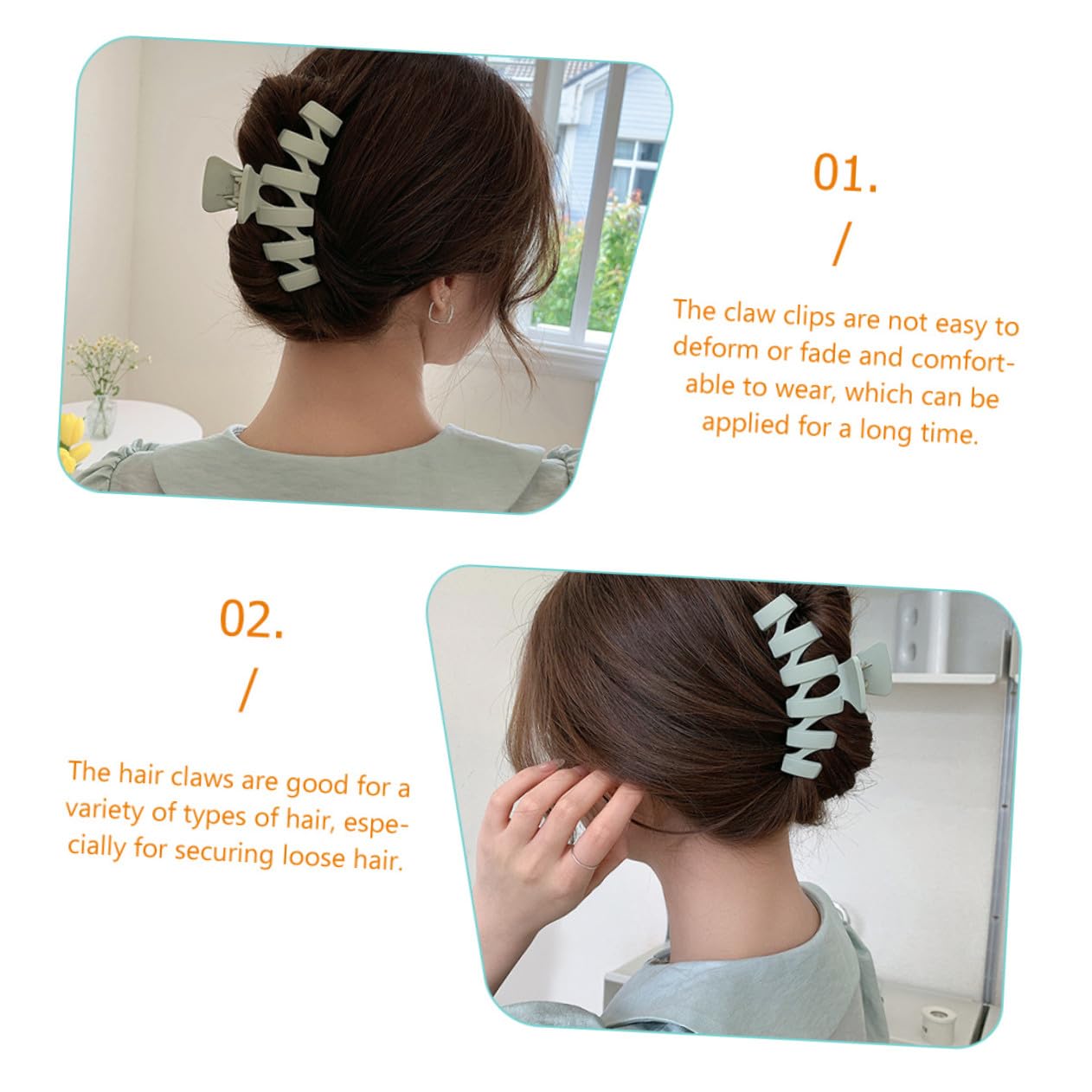 01.

/

The claw clips are not easy to deform or fade and comfortable to wear, which can be applied for a long time.

02.

/

The hair claws are good for a variety of types of hair, especially for securing loose hair.